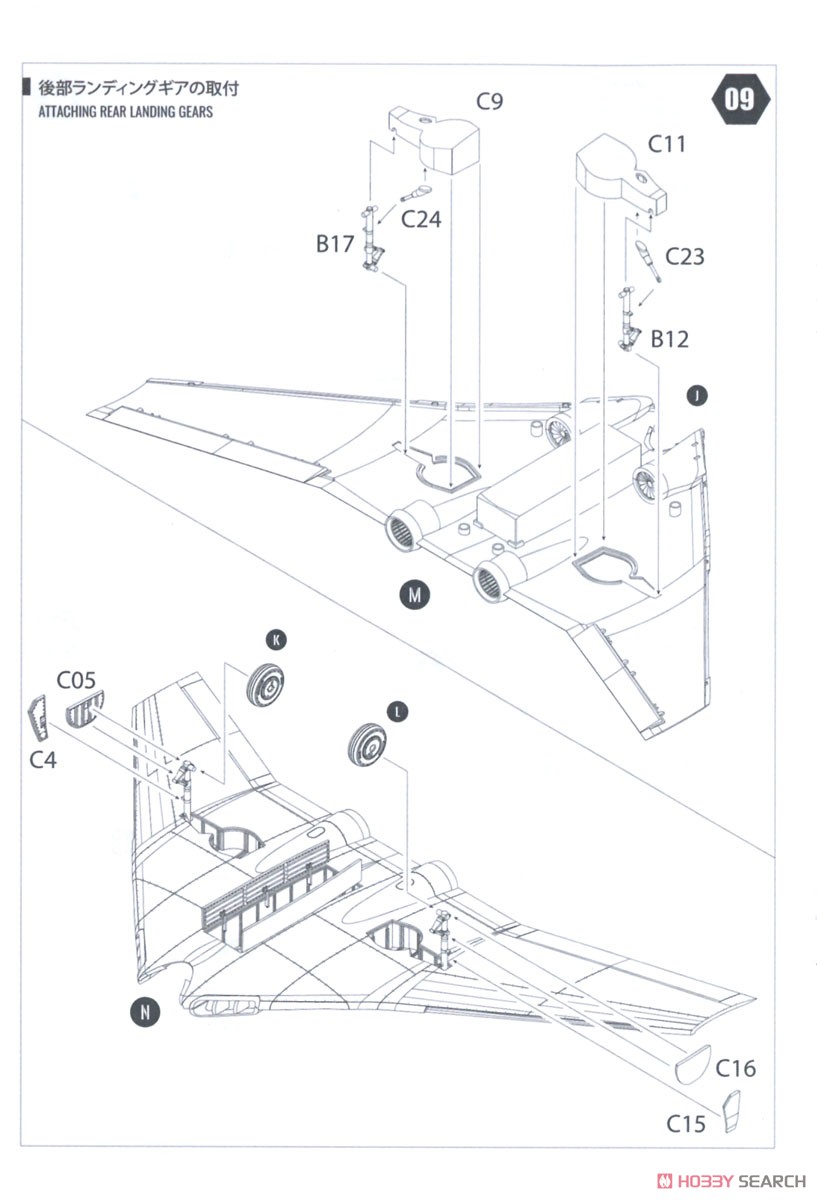 後部ランディングギアの取付
ATTACHING REAR LANDING GEARS

09

C9
C11
C24
B17
C23
B12
J
M
K
C05
C4
L
N
C16
C15

HOBBY SEARCH