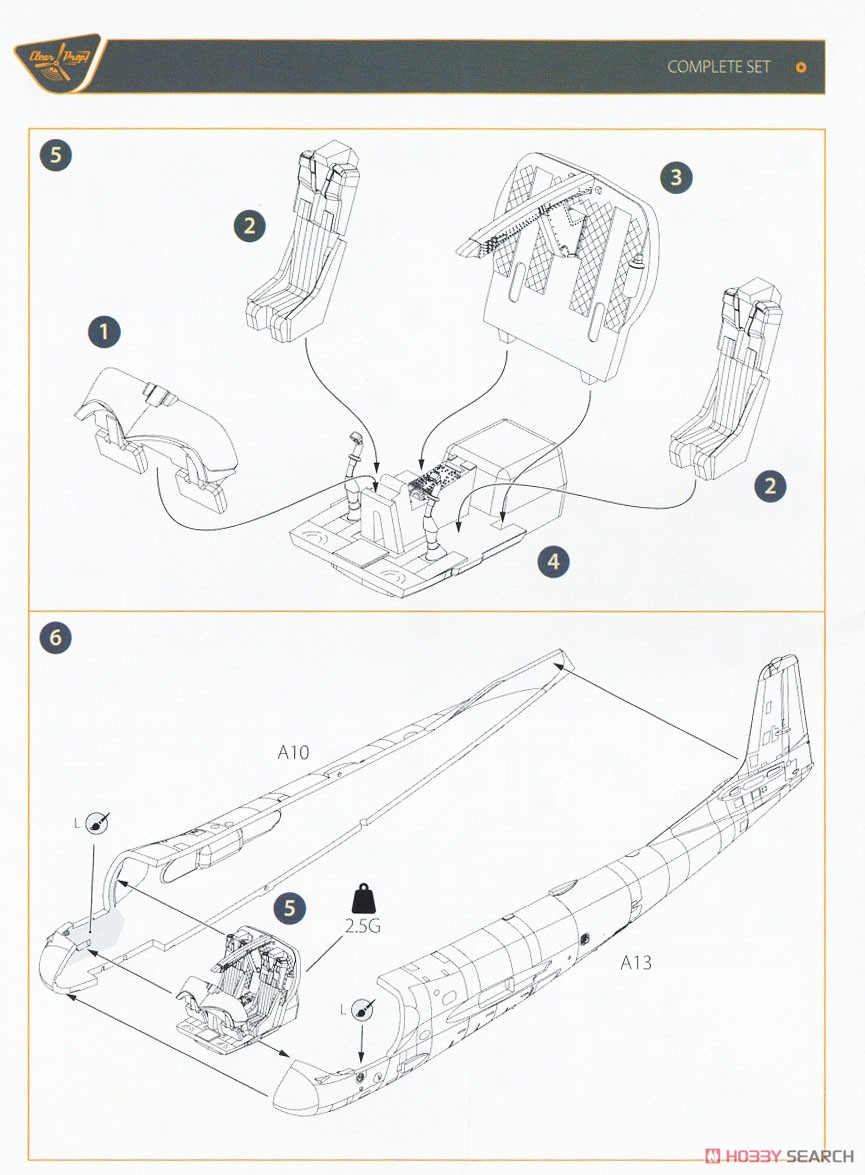 Clear Prop!

COMPLETE SET

5

2

3

1

2

4

6

A10

L

5

2.5G

A13

L

HOBBY SEARCH