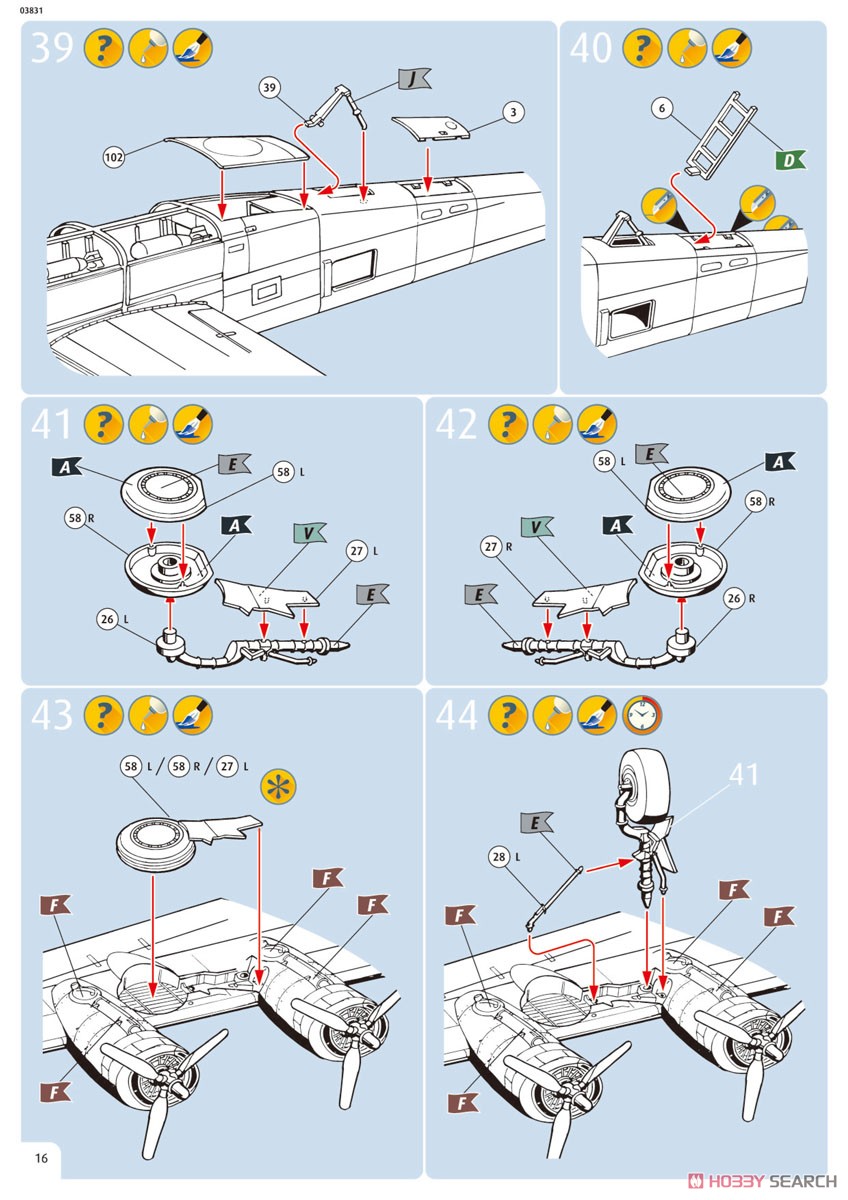 03831

39
39
J
3
102

40
6
D

41
A
E
58 L
58 R
A
V
27 L
E
26 L

42
58 L
E
A
58 R
27 R
V
A
E
26 R

43
58 L / 58 R / 27 L
F
F
F
F

44
41
E
28 L
F
F
F
F

16

HOBBY SEARCH