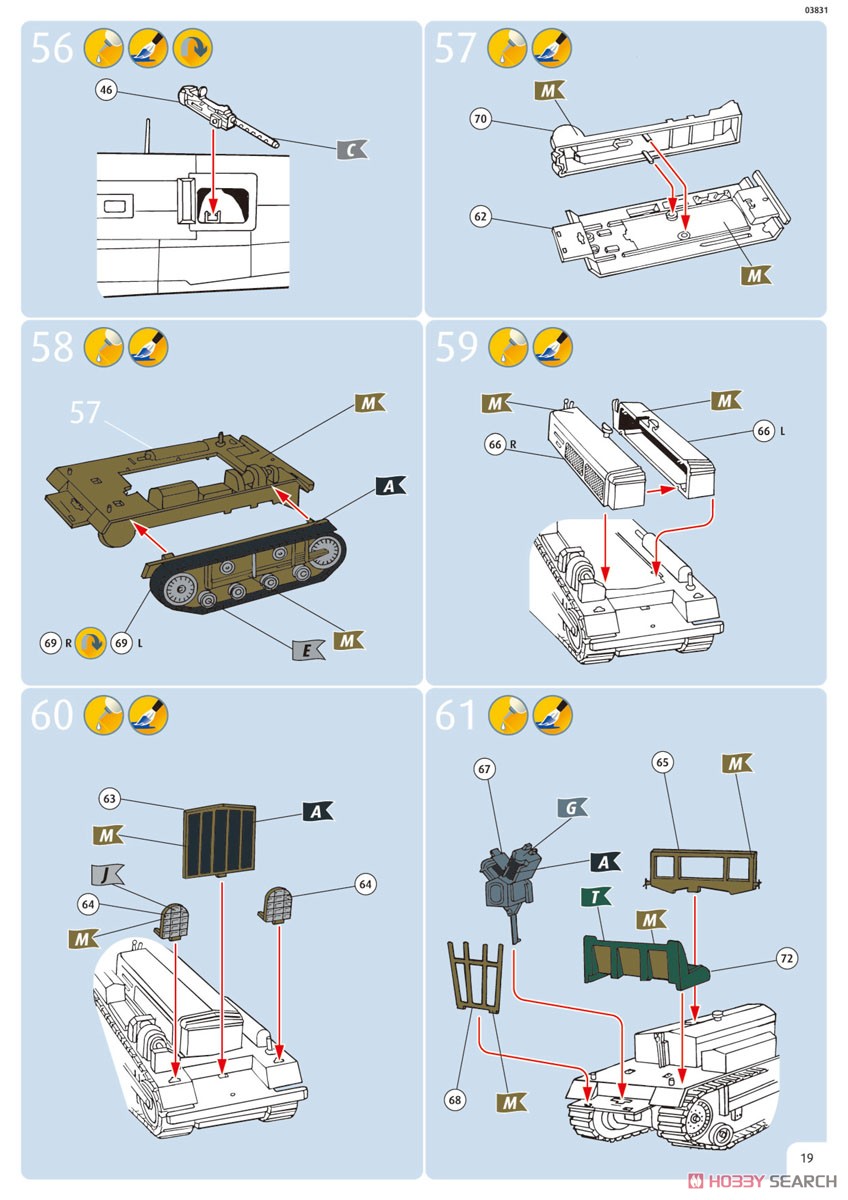 03831

56

46

C

57

M

70

62

M

58

57

M

A

69 R 69 L

E

M

59

M

M

66 R

66 L

60

63

A

M

J

64

64

M

61

67

65

M

G

A

T

M

72

68

M

19

HOBBY SEARCH