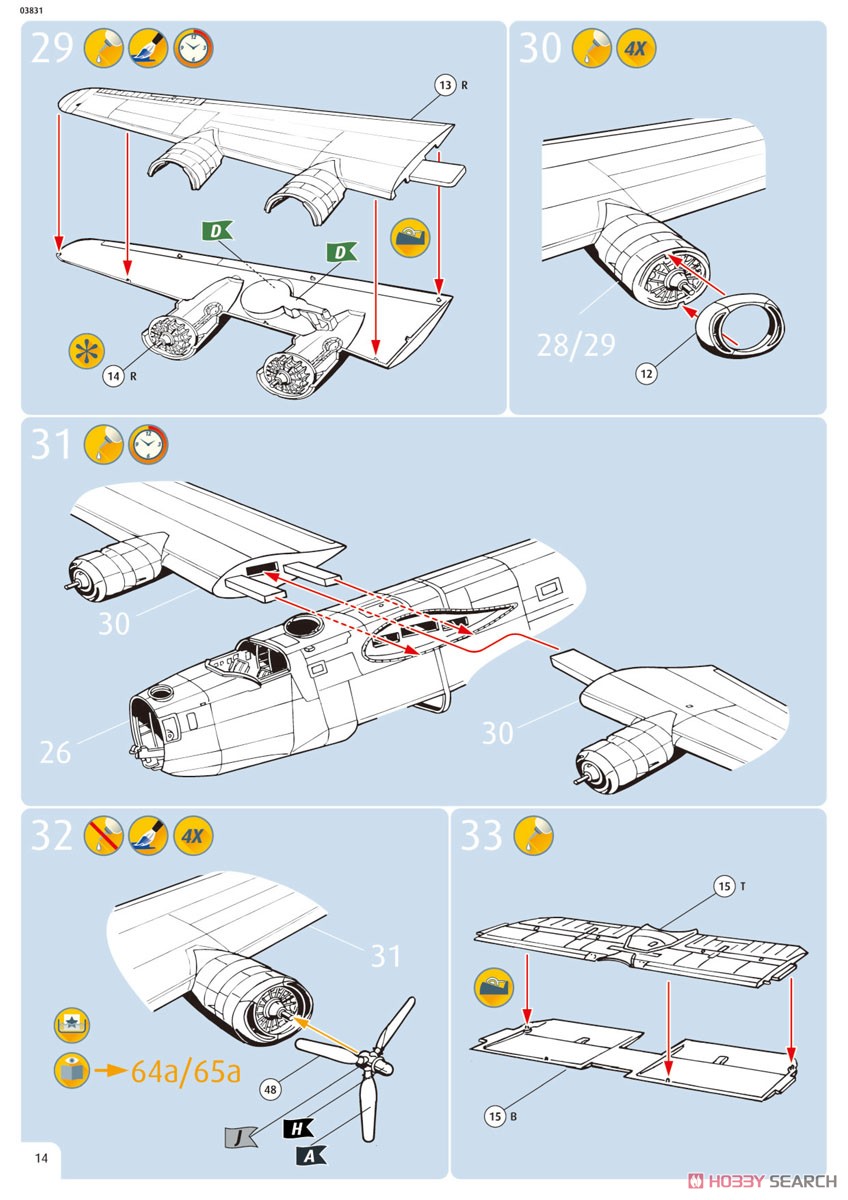 03831

29

13 R

D

D

14 R

30 4X

28/29

12

31

30

26

30

32 4X

31

64a/65a

48

J

H

A

33

15 T

15 B

14

HOBBY SEARCH