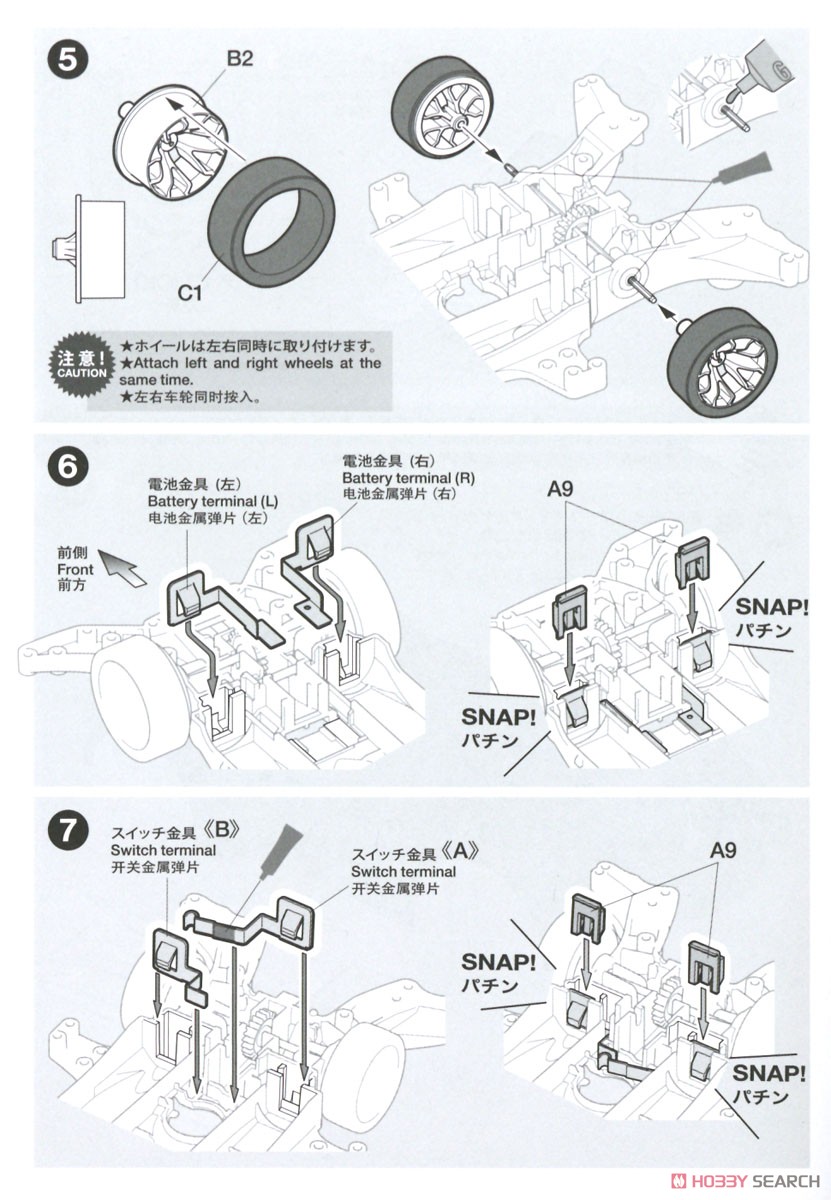 5

B2

C1

注意！
CAUTION

★ホイールは左右同時に取り付けます。
★Attach left and right wheels at the same time.
★左右车轮同时按入。

6

電池金具（左）
Battery terminal (L)
电池金属弹片（左）

電池金具（右）
Battery terminal (R)
电池金属弹片（右）

前側
Front
前方

A9

SNAP!
パチン

SNAP!
パチン

7

スイッチ金具《B》
Switch terminal
开关金属弹片

スイッチ金具《A》
Switch terminal
开关金属弹片

A9

SNAP!
パチン

SNAP!
パチン

HOBBY SEARCH