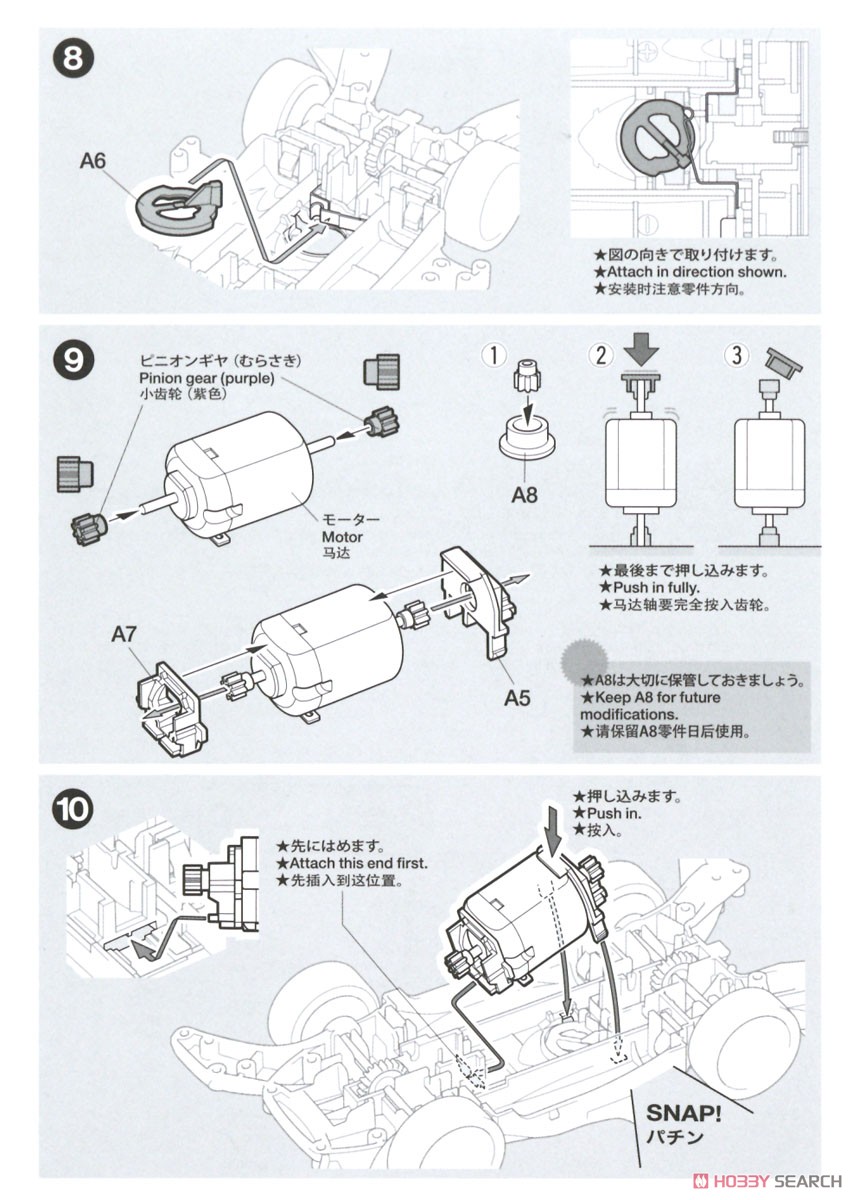 8

A6

★図の向きで取り付けます。
★Attach in direction shown.
★安装时注意零件方向。

9

ピニオンギヤ（むらさき）
Pinion gear (purple)
小齿轮（紫色）

モーター
Motor
马达

A7

A5

①

A8

②

③

★最後まで押し込みます。
★Push in fully.
★马达轴要完全按入齿轮。

★A8は大切に保管しておきましょう。
★Keep A8 for future modifications.
★请保留A8零件日后使用。

10

★先にはめます。
★Attach this end first.
★先插入到这位置。

★押し込みます。
★Push in.
★按入。

SNAP!
パチン

HOBBY SEARCH