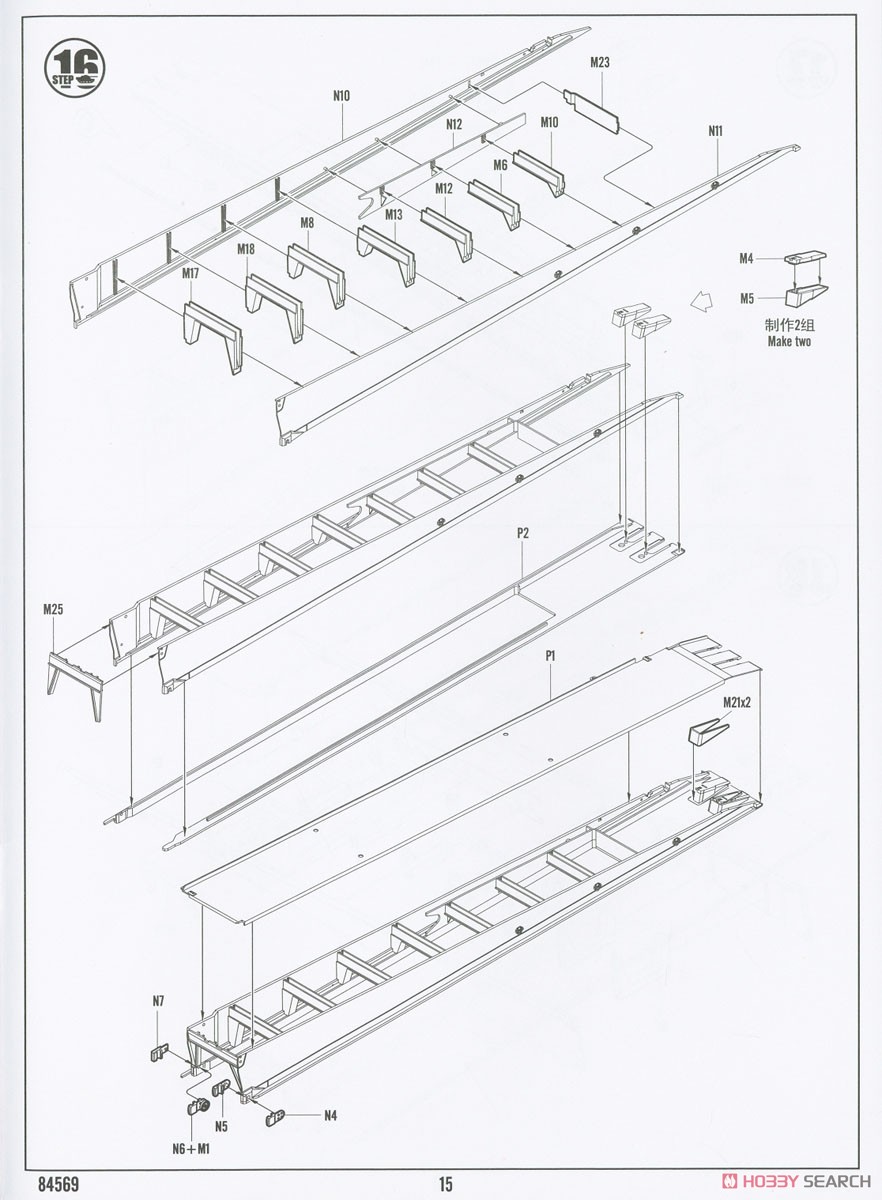 16
STEP

N10
M23
N12
M10
N11
M6
M12
M13
M8
M18
M17
M4
M5
制作2组
Make two
P2
M25
P1
M21x2
N7
N5
N4
N6+M1

84569
15
HOBBY SEARCH