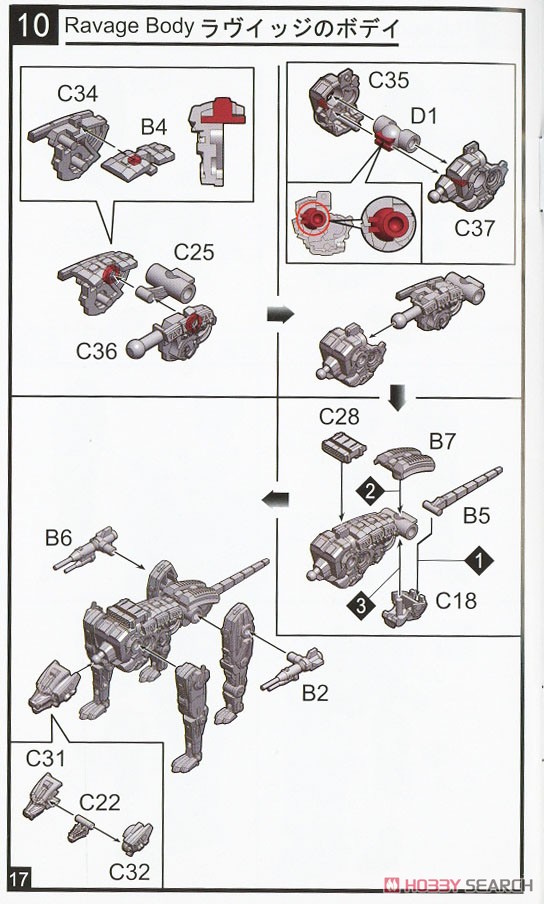 10 Ravage Body ラヴィッジのボディ

C34
B4

C25
C36

C35
D1
C37

C28
B7
2
B5
1
3
C18

B6
B2

C31
C22
C32

17

HOBBY SEARCH