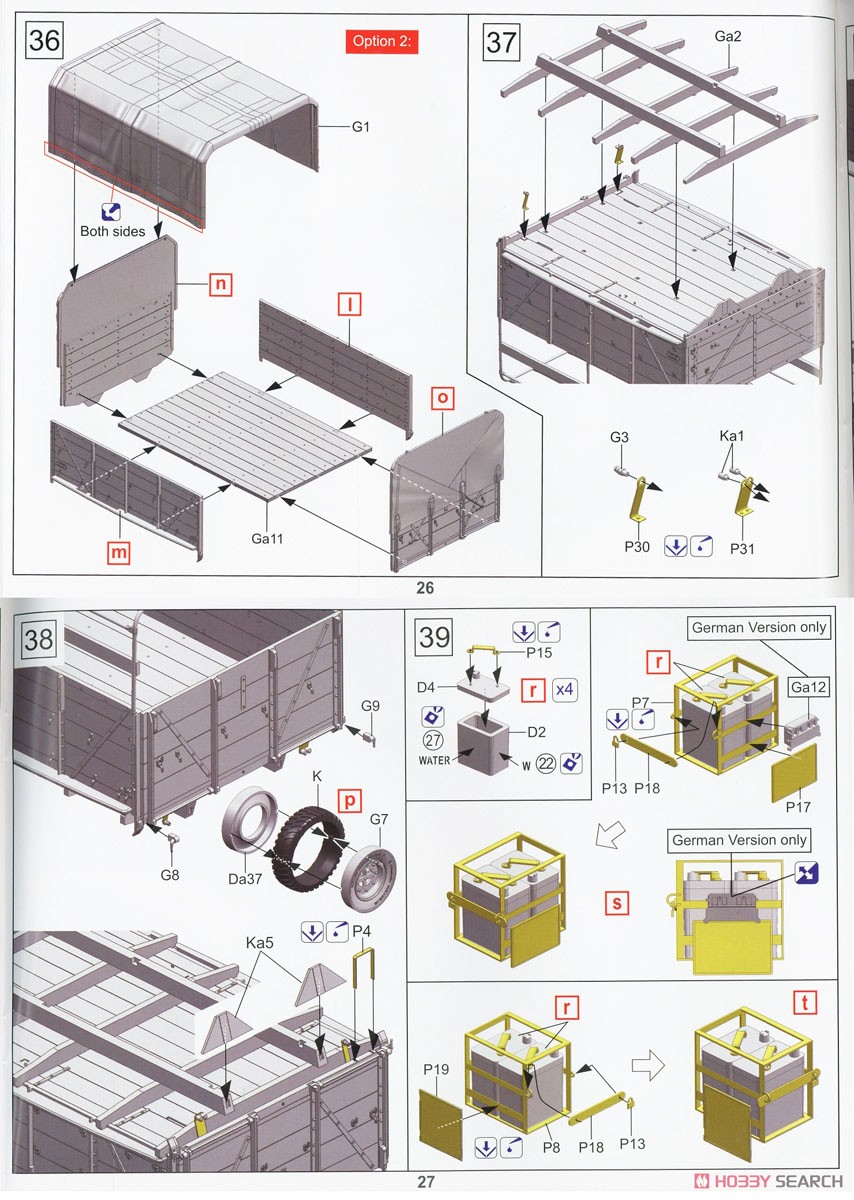 36

Option 2:

G1

Both sides

n

l

o

m

Ga11

37

Ga2

G3

Ka1

P30

P31

26

38

G9

K

p

G7

G8

Da37

Ka5

P4

39

P15

D4

r

x4

27

WATER

D2

W

22

German Version only

r

Ga12

P7

P13

P18

P17

German Version only

s

r

t

P19

P8

P18

P13

27

HOBBY SEARCH