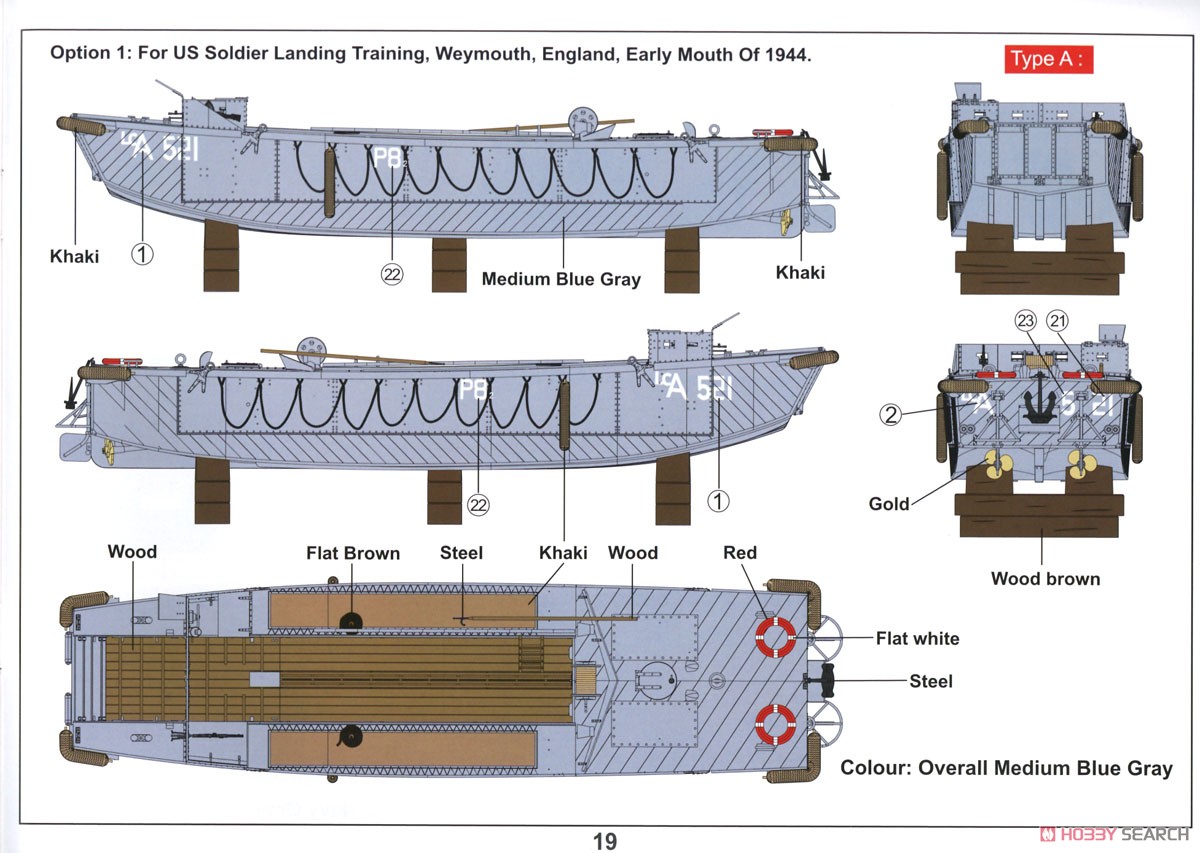 Option 1: For US Soldier Landing Training, Weymouth, England, Early Mouth Of 1944.

Type A :

LCA 521

PB

Khaki

1

22

Medium Blue Gray

Khaki

LCA 521

PB

22

1

23 21

2

LCA 521

Gold

Wood brown

Wood

Flat Brown

Steel

Khaki

Wood

Red

Flat white

Steel

Colour: Overall Medium Blue Gray

19

HOBBY SEARCH