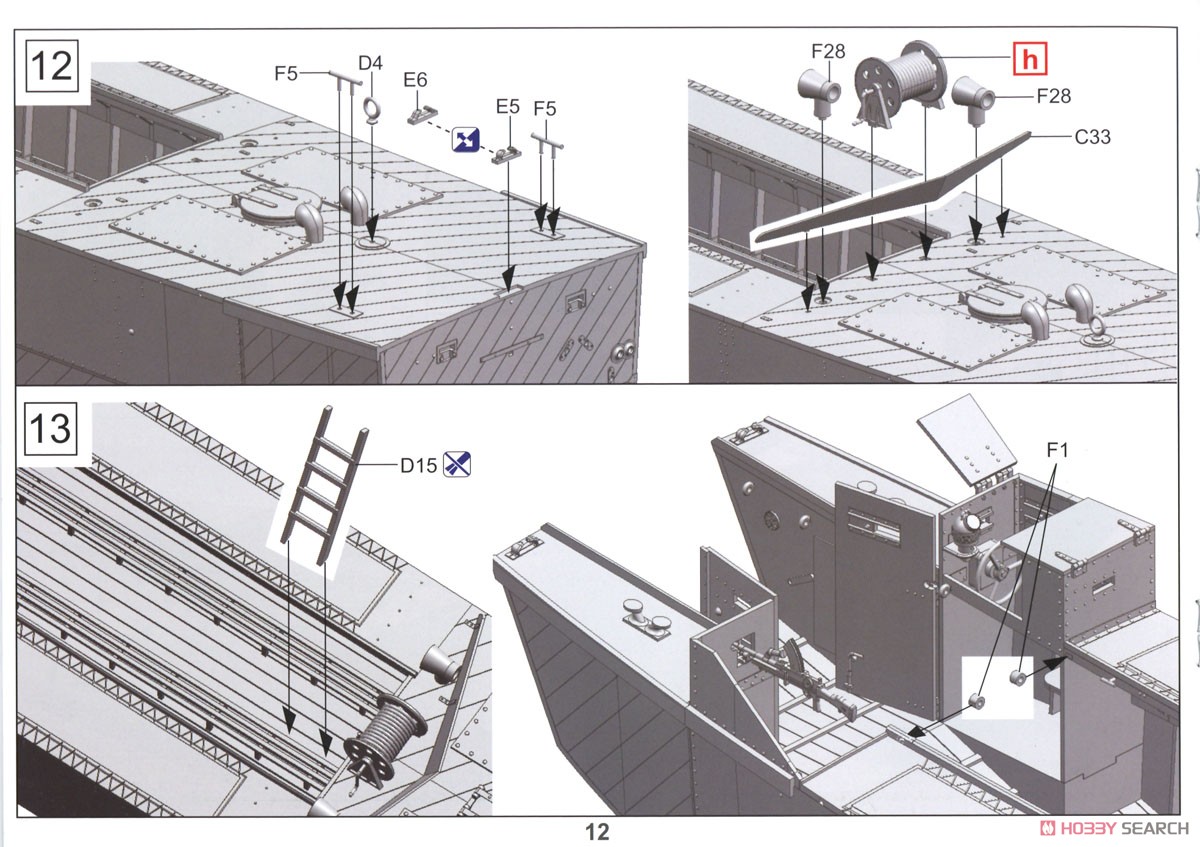 12

F5
D4
E6
E5
F5

F28
h
F28
C33

13

D15

F1

12

HOBBY SEARCH