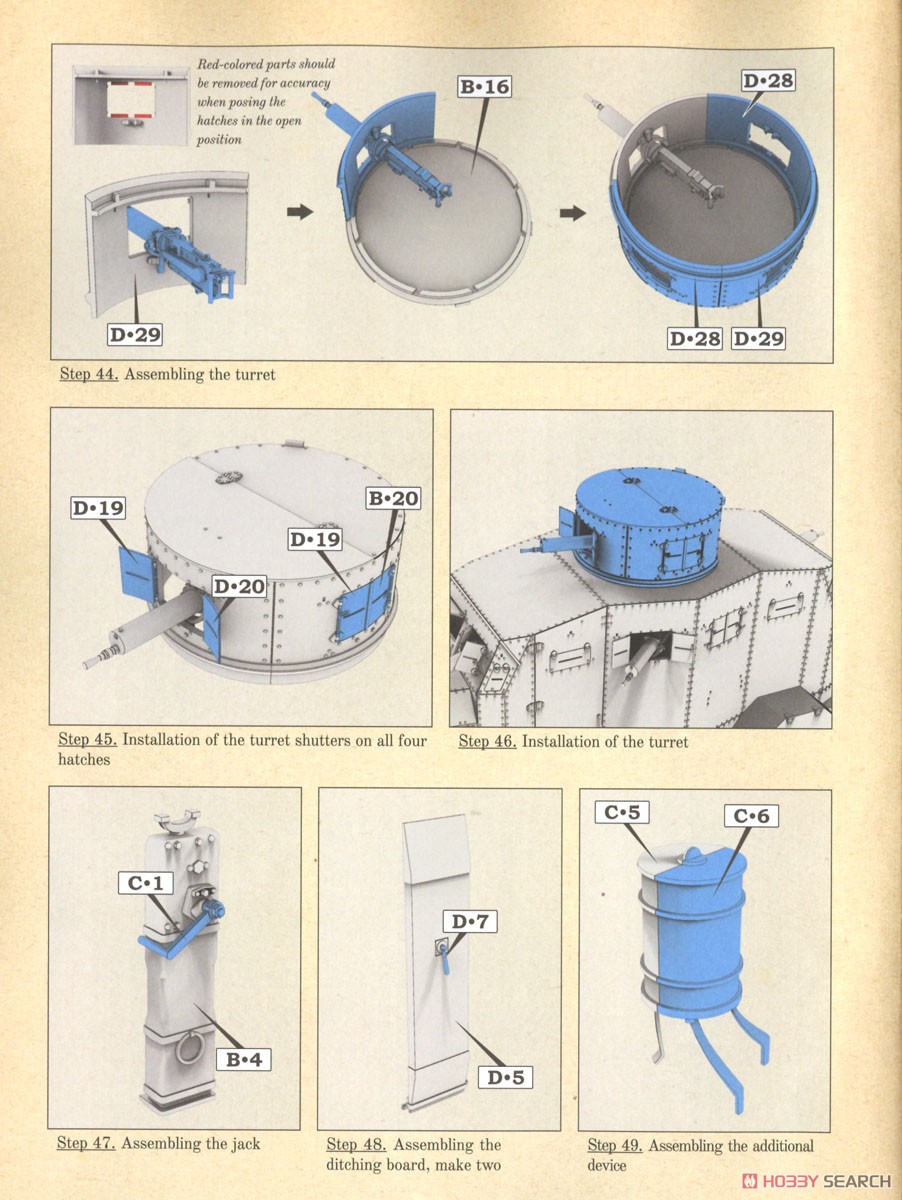 Red-colored parts should be removed for accuracy when posing the hatches in the open position

B•16

D•28

D•29

D•28 D•29

Step 44. Assembling the turret

D•19

B•20

D•19

D•20

Step 45. Installation of the turret shutters on all four hatches

Step 46. Installation of the turret

C•1

B•4

Step 47. Assembling the jack

D•7

D•5

Step 48. Assembling the ditching board, make two

C•5

C•6

Step 49. Assembling the additional device

HOBBY SEARCH