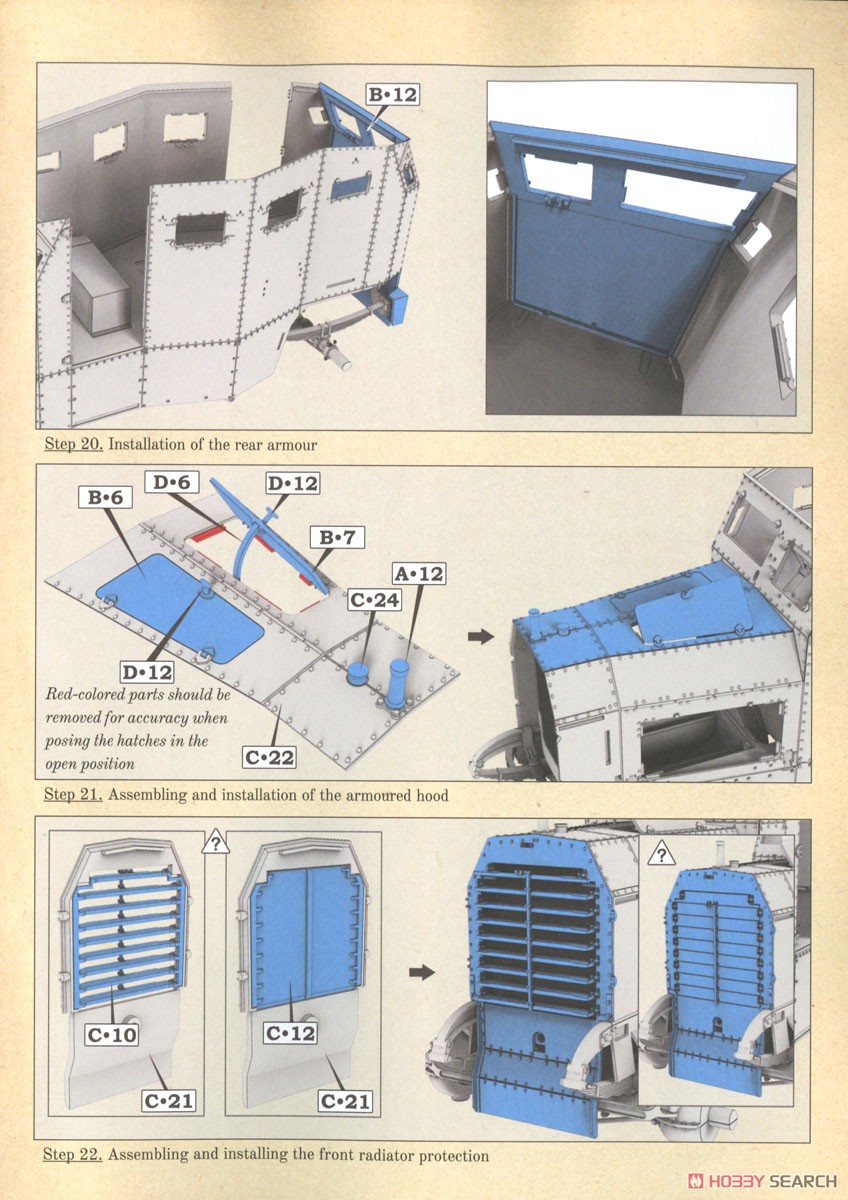 B•12

Step 20. Installation of the rear armour

B•6

D•6

D•12

B•7

A•12

C•24

D•12

Red-colored parts should be removed for accuracy when posing the hatches in the open position

C•22

Step 21. Assembling and installation of the armoured hood

?

C•10

C•21

C•12

C•21

?

Step 22. Assembling and installing the front radiator protection

HOBBY SEARCH