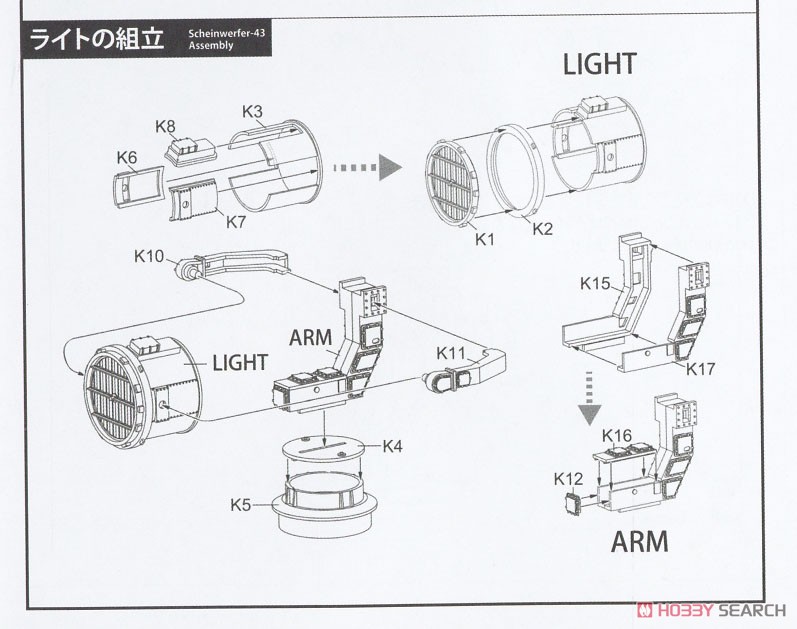 ライトの組立 Scheinwerfer-43 Assembly

LIGHT

K8
K3
K6
K7
K1
K2

K10
K15
ARM
LIGHT
K11
K17
K4
K5
K16
K12

ARM

HOBBY SEARCH