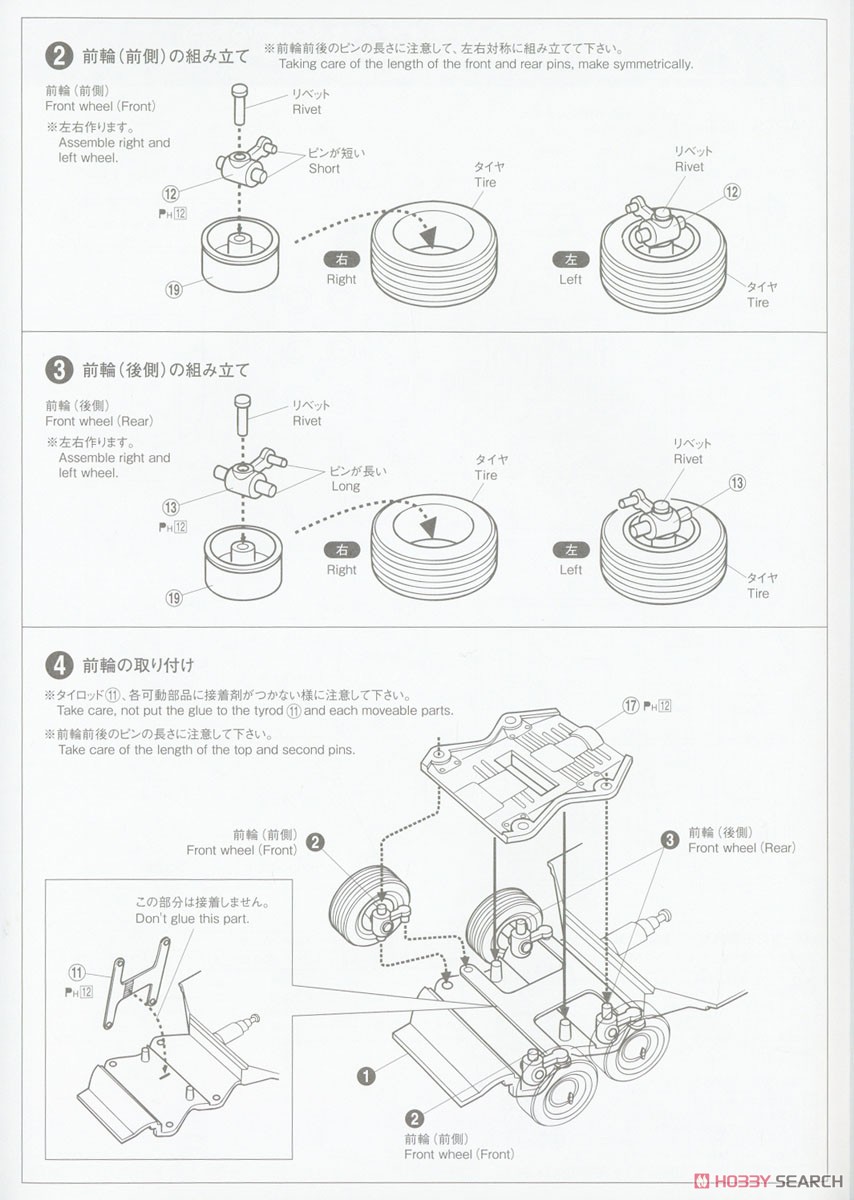 2 前輪（前側）の組み立て
※前輪前後のピンの長さに注意して、左右対称に組み立てて下さい。
Taking care of the length of the front and rear pins, make symmetrically.

前輪（前側）
Front wheel (Front)
※左右作ります。
Assemble right and left wheel.

リベット
Rivet
ピンが短い
Short
12
PH 12
19
タイヤ
Tire
右
Right
リベット
Rivet
12
左
Left
タイヤ
Tire

3 前輪（後側）の組み立て
前輪（後側）
Front wheel (Rear)
※左右作ります。
Assemble right and left wheel.

リベット
Rivet
ピンが長い
Long
13
PH 12
19
タイヤ
Tire
右
Right
リベット
Rivet
13
左
Left
タイヤ
Tire

4 前輪の取り付け
※タイロッド11、各可動部品に接着剤がつかない様に注意して下さい。
Take care, not put the glue to the tyrod 11 and each moveable parts.
※前輪前後のピンの長さに注意して下さい。
Take care of the length of the top and second pins.

17 PH 12
前輪（前側）
Front wheel (Front)
2
3
前輪（後側）
Front wheel (Rear)
この部分は接着しません。
Don't glue this part.
11
PH 12
1
2
前輪（前側）
Front wheel (Front)

HOBBY SEARCH