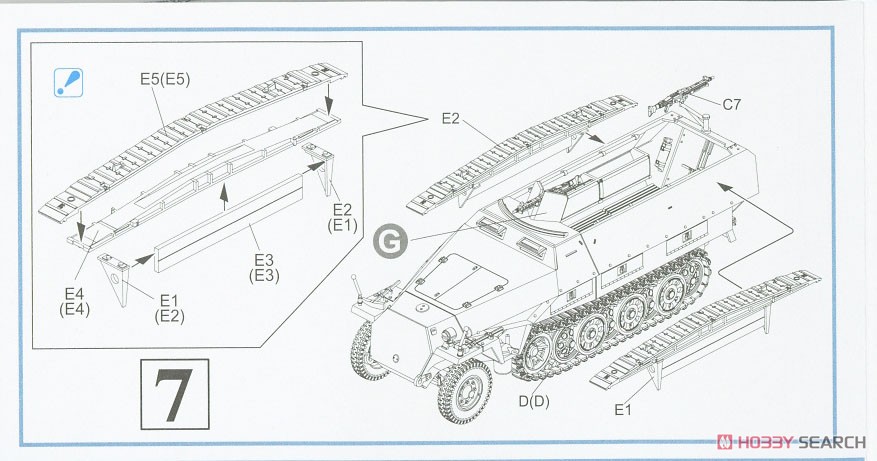 E5(E5)

E2
(E1)

E3
(E3)

E4
(E4)

E1
(E2)

7

E2

C7

G

D(D)

E1

HOBBY SEARCH