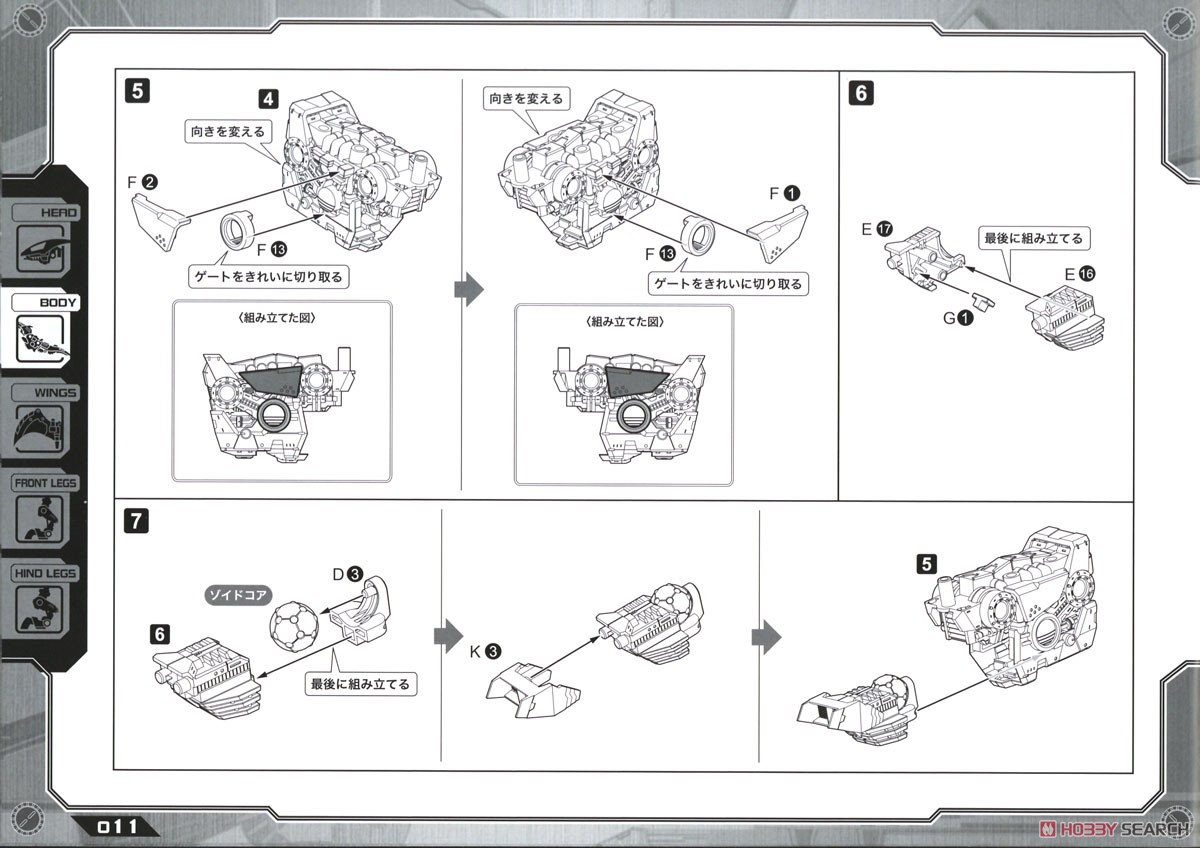 HEAD

BODY

WINGS

FRONT LEGS

HIND LEGS

5

4

向きを変える

F 2

F 13

ゲートをきれいに切り取る

〈組み立てた図〉

向きを変える

F 1

F 13

ゲートをきれいに切り取る

〈組み立てた図〉

6

E 17

最後に組み立てる

E 16

G 1

7

ゾイドコア

D 3

6

最後に組み立てる

K 3

5

011

HOBBY SEARCH