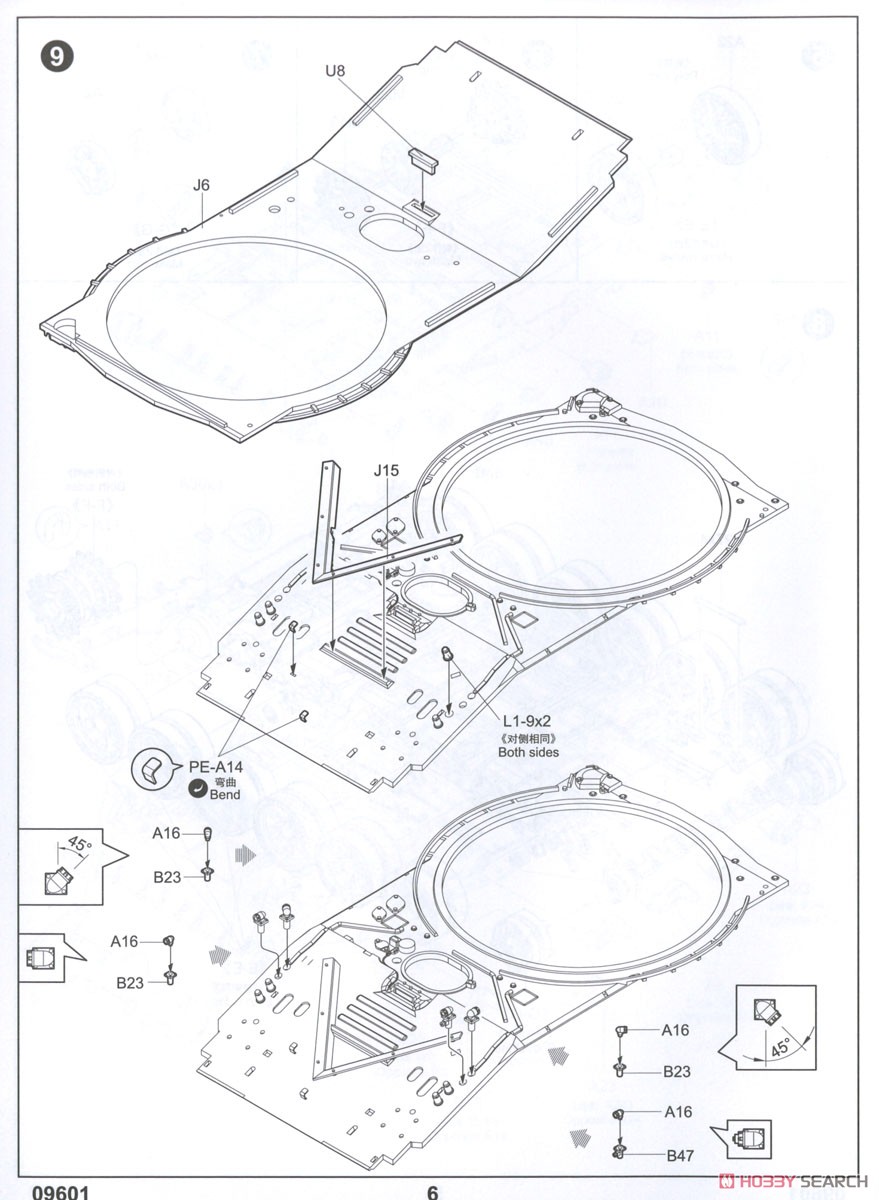 9

U8

J6

J15

L1-9x2
《对侧相同》
Both sides

PE-A14
弯曲
Bend

45°

A16

B23

A16

B23

A16

B23

45°

A16

B47

09601

6

HOBBY SEARCH