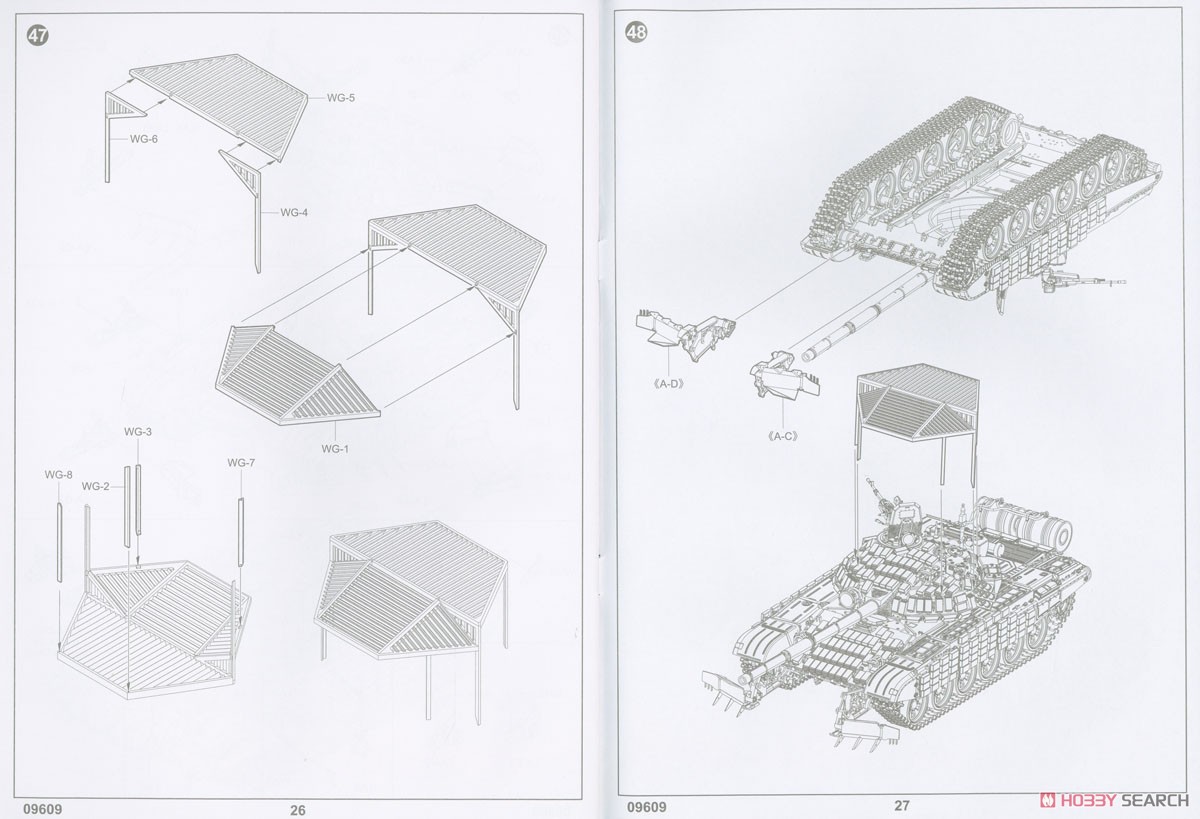 47

WG-5
WG-6
WG-4
WG-1
WG-3
WG-8
WG-2
WG-7

09609 26

48

《A-D》
《A-C》

09609 27

HOBBY SEARCH