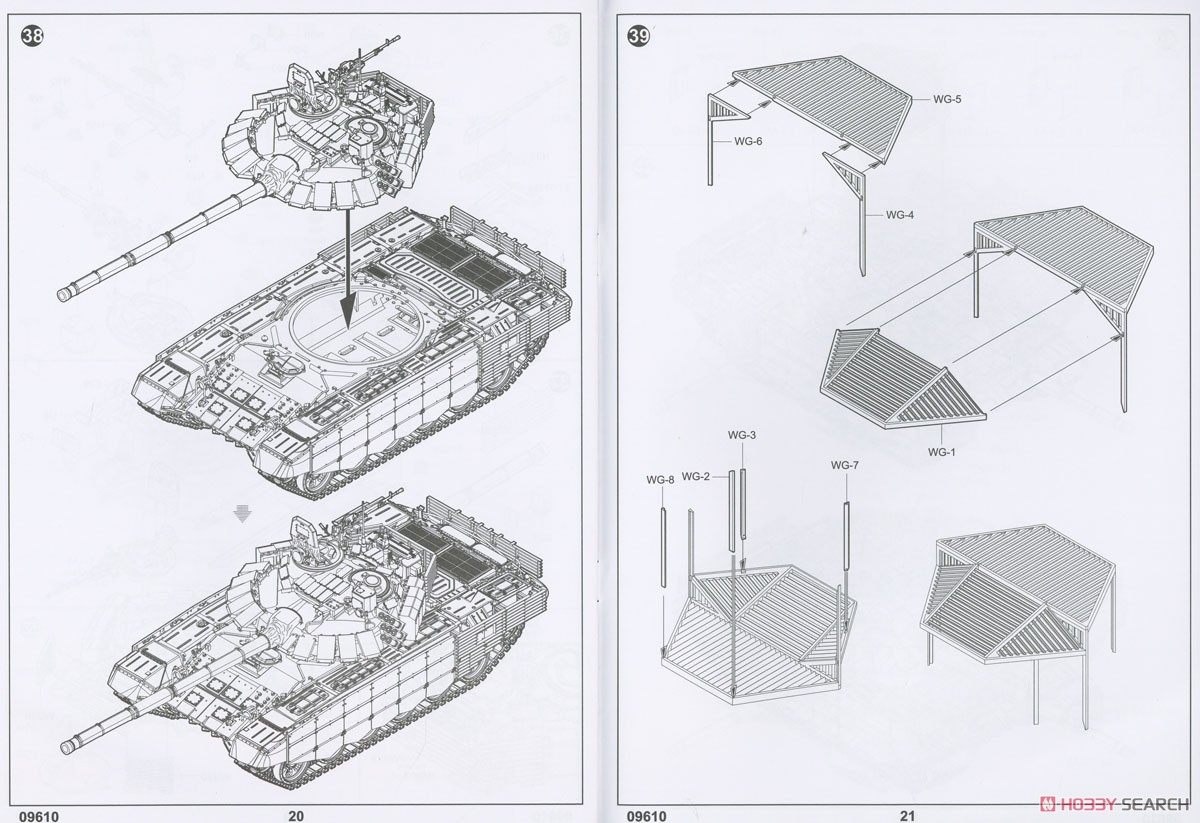 38

09610 20

39

WG-5

WG-6

WG-4

WG-1

WG-3

WG-8 WG-2

WG-7

09610 21

HOBBY SEARCH