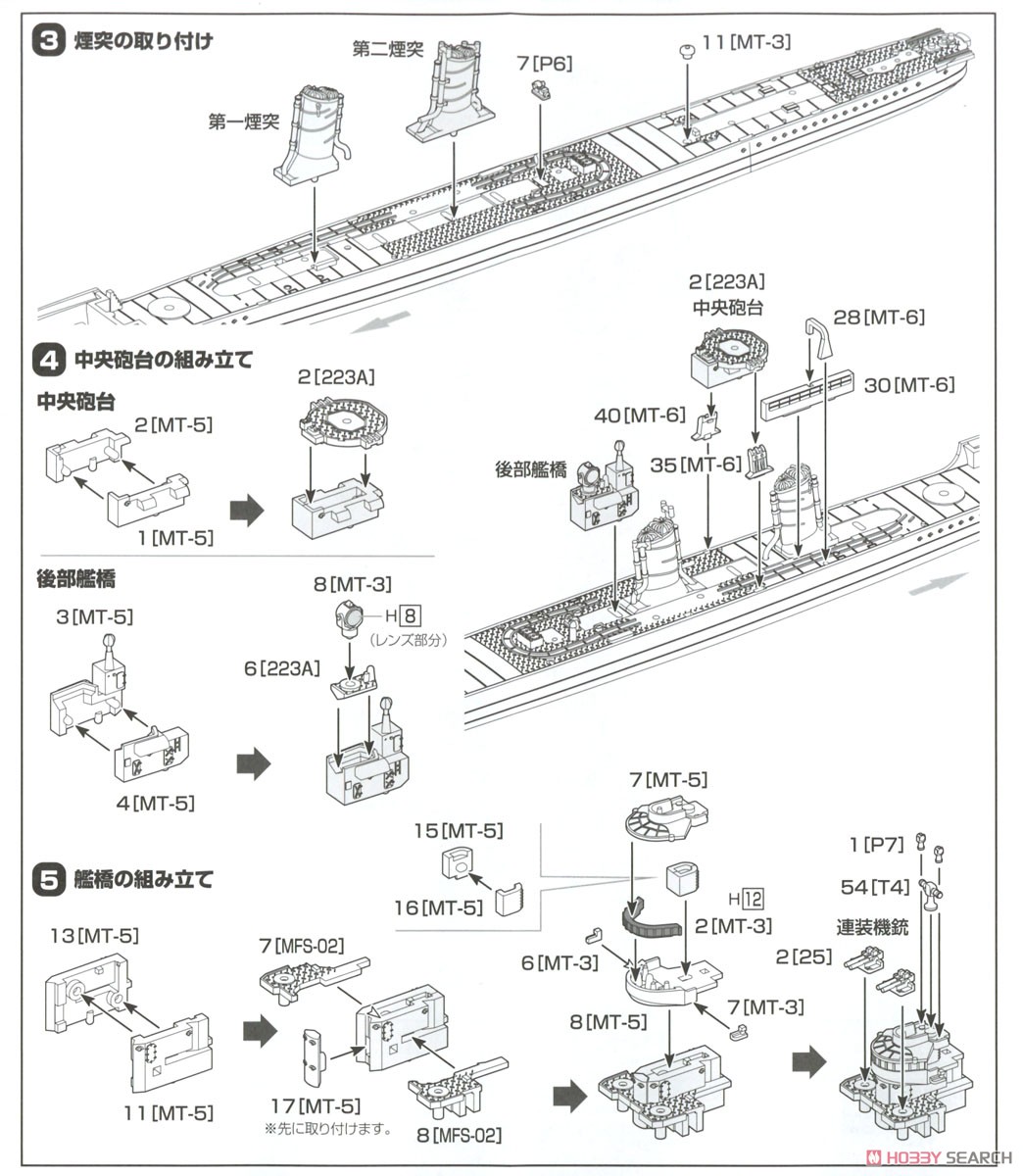 3 煙突の取り付け

第二煙突

7[P6]

11[MT-3]

第一煙突

4 中央砲台の組み立て

中央砲台

2[MT-5]

1[MT-5]

2[223A]

2[223A]
中央砲台

28[MT-6]

30[MT-6]

40[MT-6]

35[MT-6]

後部艦橋

後部艦橋

3[MT-5]

4[MT-5]

8[MT-3]

H 8
(レンズ部分)

6[223A]

5 艦橋の組み立て

13[MT-5]

11[MT-5]

7[MFS-02]

17[MT-5]
※先に取り付けます。

8[MFS-02]

15[MT-5]

16[MT-5]

7[MT-5]

H 12

2[MT-3]

6[MT-3]

7[MT-3]

8[MT-5]

1[P7]

54[T4]

連装機銃

2[25]

HOBBY SEARCH