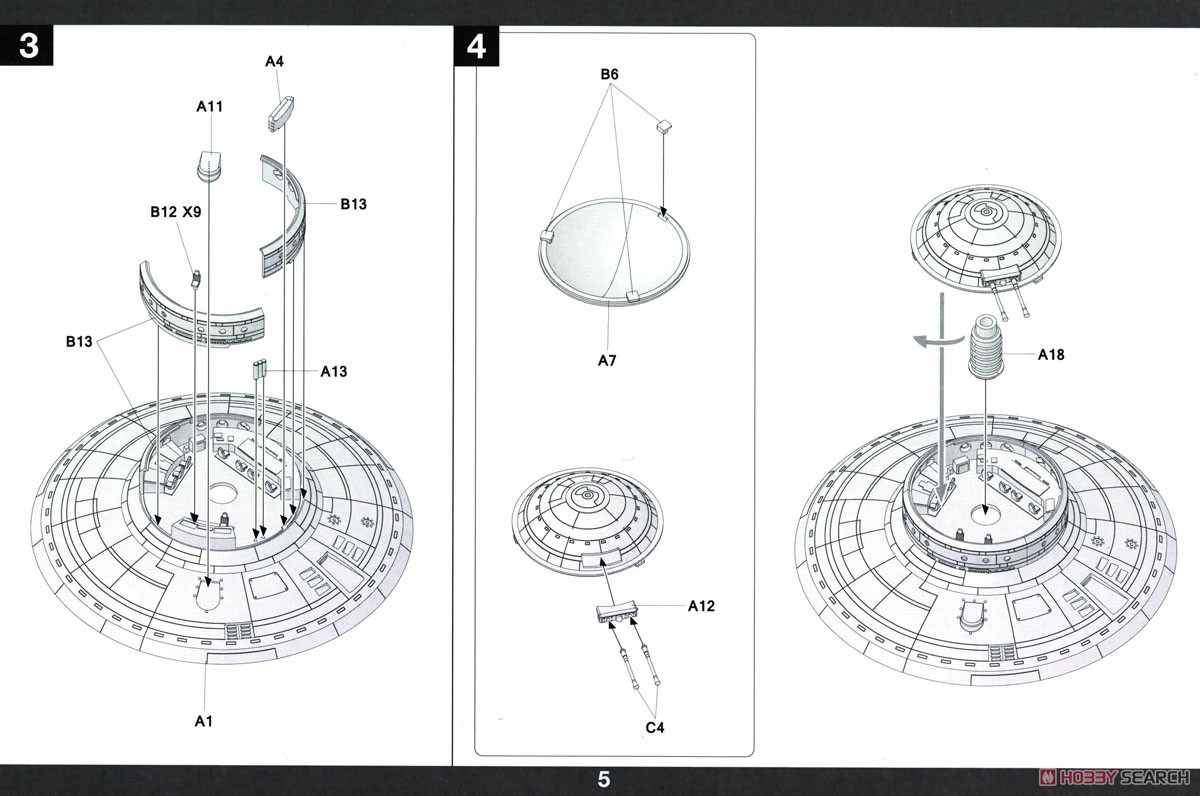 3

A4

A11

B13

B12 X9

B13

A13

A1

4

B6

A7

A12

C4

A18

5

HOBBY SEARCH