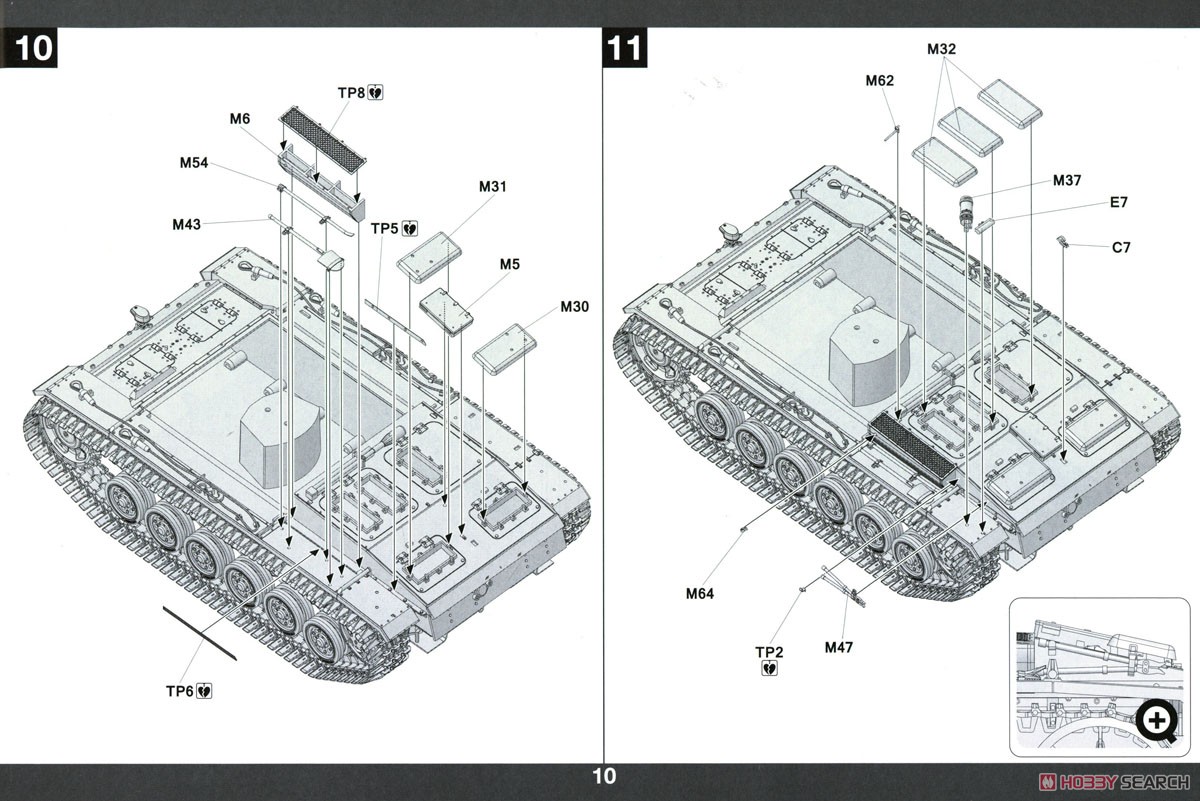 10

TP8

M6

M54

M43

TP5

M31

M5

M30

TP6

11

M32

M62

M37

E7

C7

M64

TP2

M47

10

HOBBY SEARCH