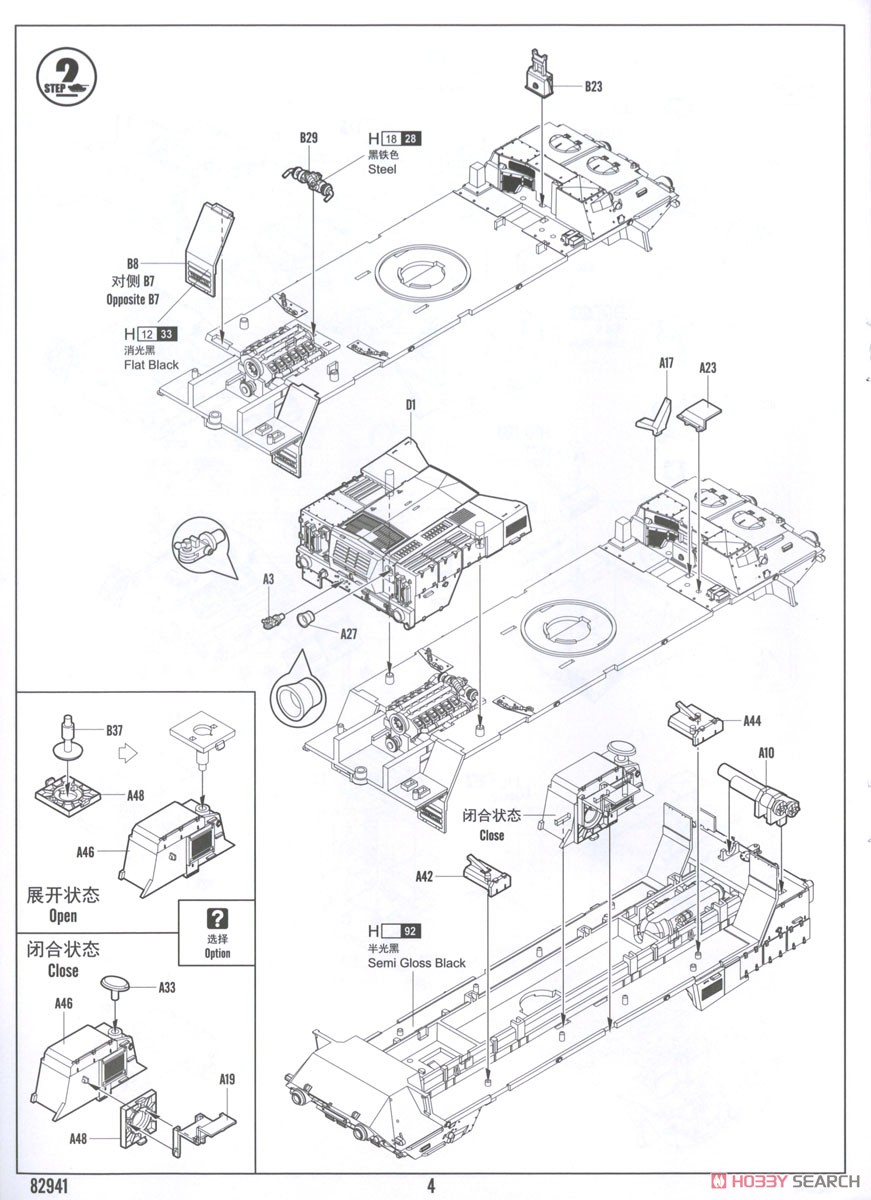 2
STEP

B23

B29

H 18 28
黑铁色
Steel

B8
对侧 B7
Opposite B7

H 12 33
消光黑
Flat Black

A17 A23

D1

A3

A27

B37

A48

A46

展开状态
Open

?
选择
Option

闭合状态
Close

A33

A46

A19

A48

A44

A10

闭合状态
Close

A42

H 92
半光黑
Semi Gloss Black

82941

4

HOBBY SEARCH