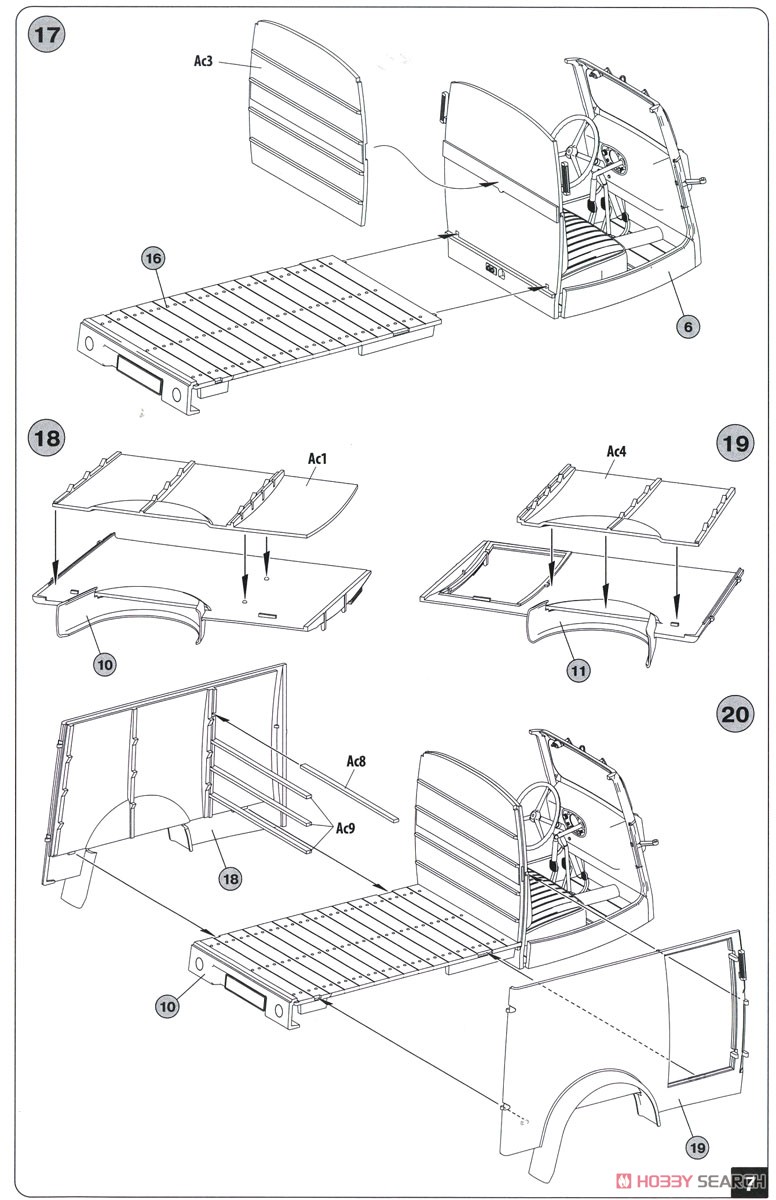 17

Ac3

16

6

18

Ac1

10

19

Ac4

11

20

Ac8

Ac9

18

10

19

HOBBY SEARCH

7