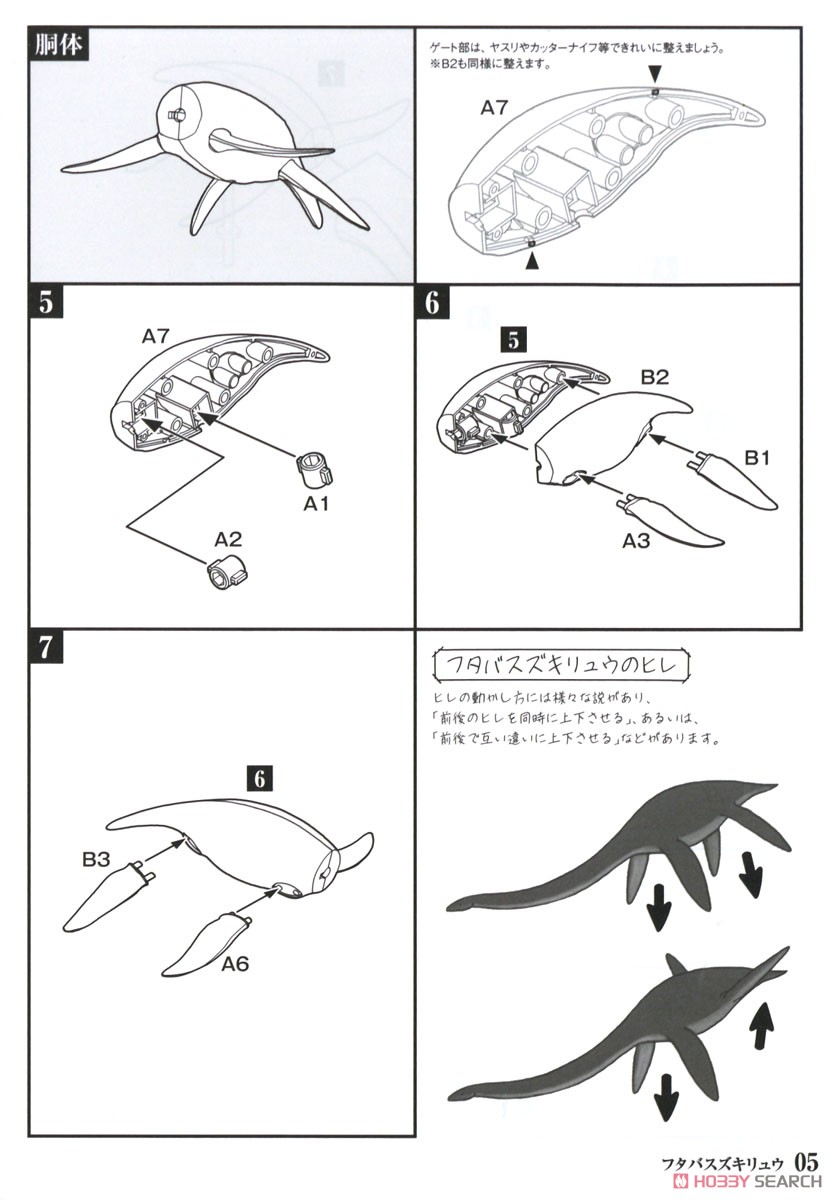 胴体

ゲート部は、ヤスリやカッターナイフ等できれいに整えましょう。
※B2も同様に整えます。

A7

5

A7

A1

A2

6

5

B2

B1

A3

7

6

B3

A6

フタバスズキリュウのヒレ

ヒレの動かし方には様々な説があり、
「前後のヒレを同時に上下させる」、あるいは、
「前後で互い違いに上下させる」などがあります。

フタバスズキリュウ 05

HOBBY SEARCH