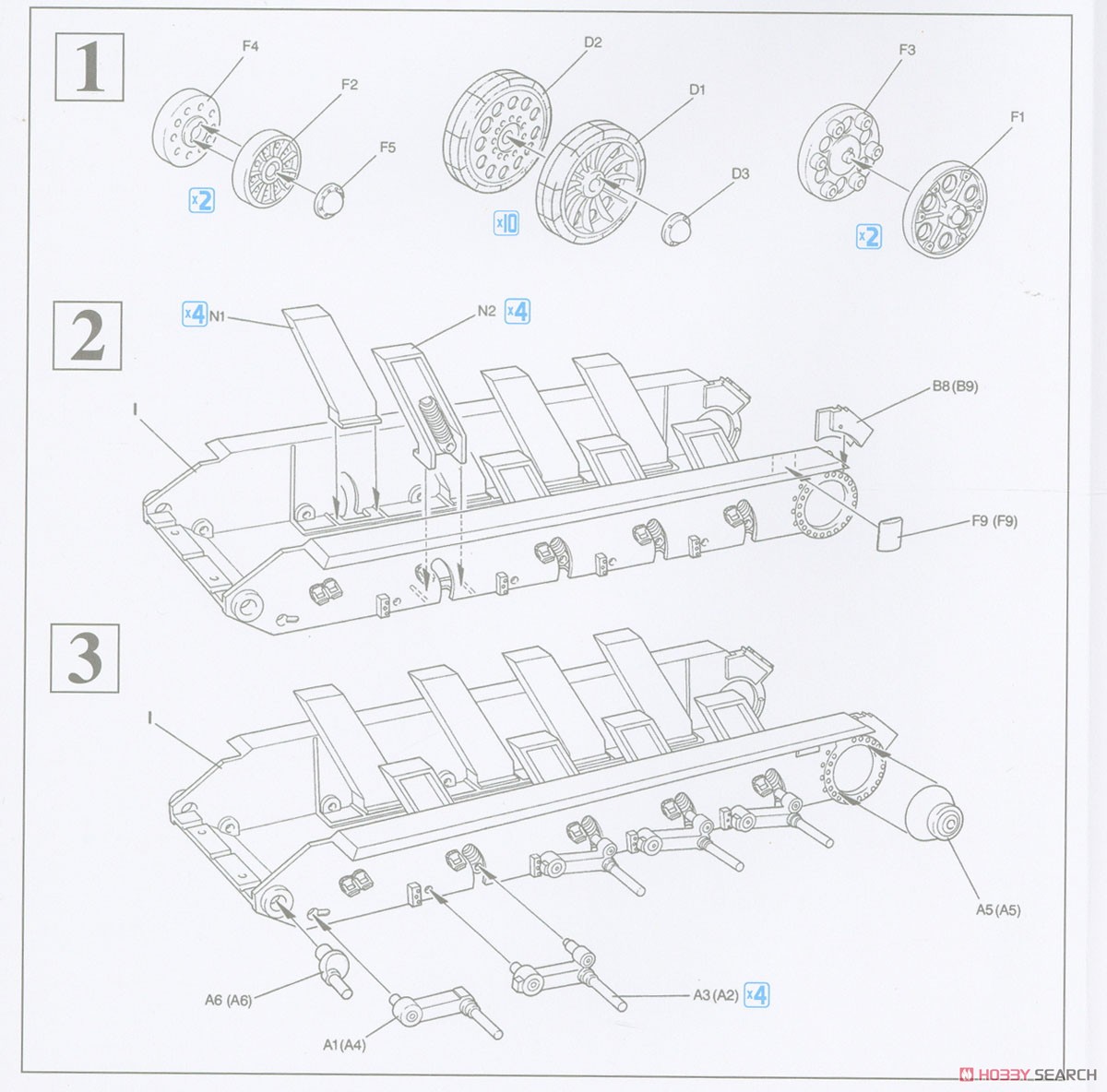 1

F4
F2
F5
x2
D2
D1
D3
x10
F3
F1
x2

2

x4 N1
N2 x4
I
B8 (B9)
F9 (F9)

3

I
A5 (A5)
A6 (A6)
A1 (A4)
A3 (A2) x4

HOBBY SEARCH