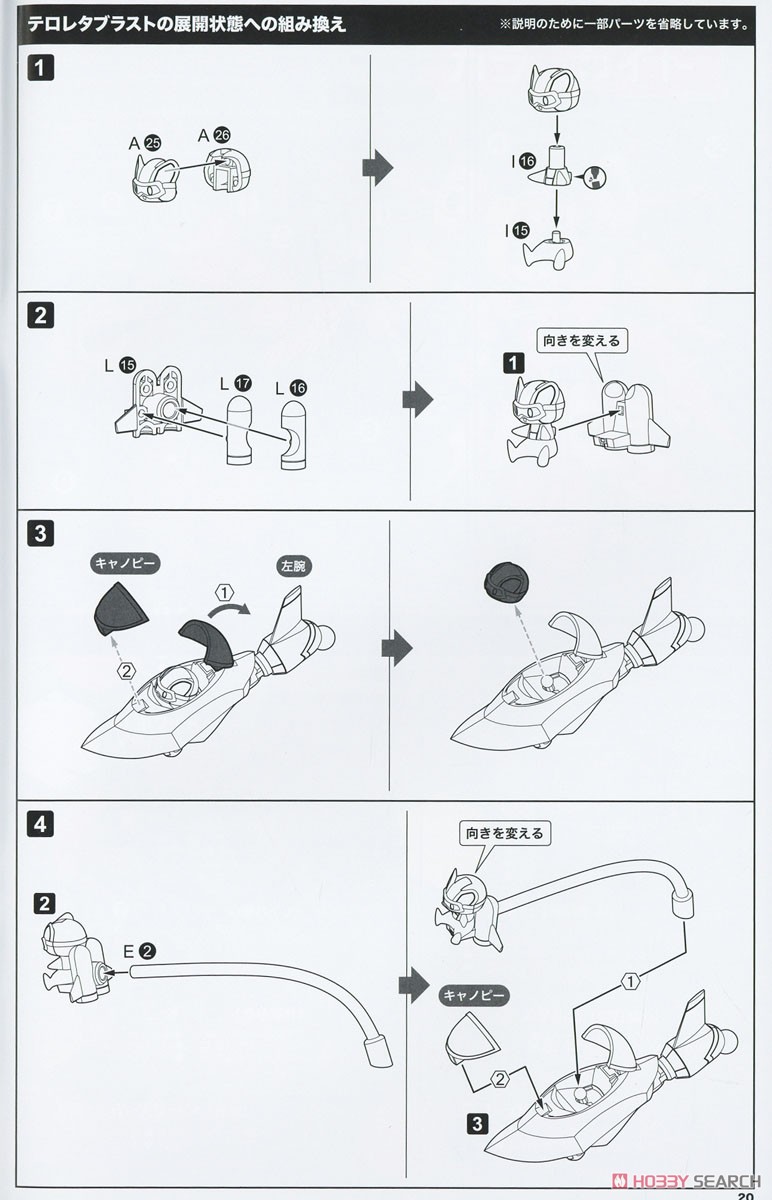 テロレタブラストの展開状態への組み換え

※説明のために一部パーツを省略しています。

1

A 25 A 26

I 16

I 15

2

L 15 L 17 L 16

1

向きを変える

3

キャノピー

左腕

①

②

4

2

E 2

向きを変える

キャノピー

①

②

3

HOBBY SEARCH

20