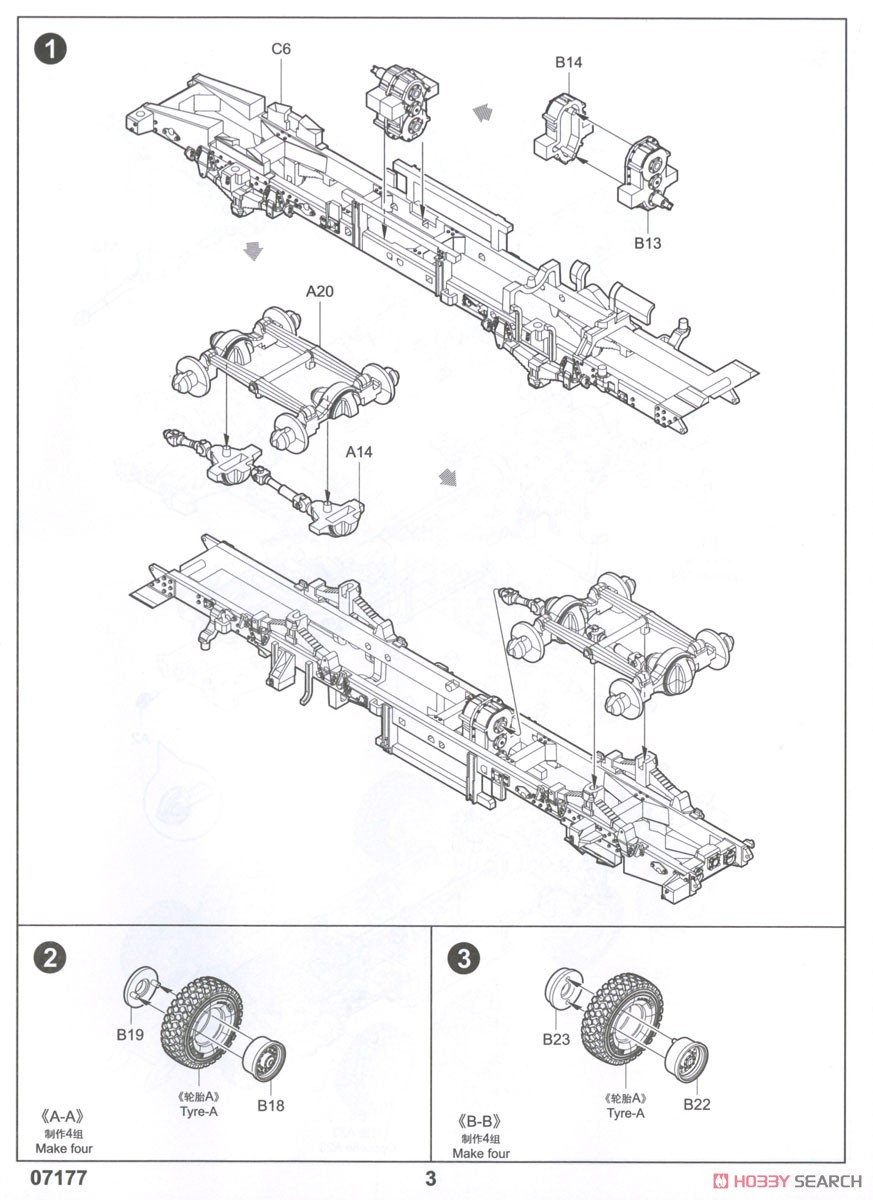 1

C6

B14

B13

A20

A14

2

B19

《轮胎A》
Tyre-A

B18

《A-A》
制作4组
Make four

3

B23

《轮胎A》
Tyre-A

B22

《B-B》
制作4组
Make four

07177

3

HOBBY SEARCH