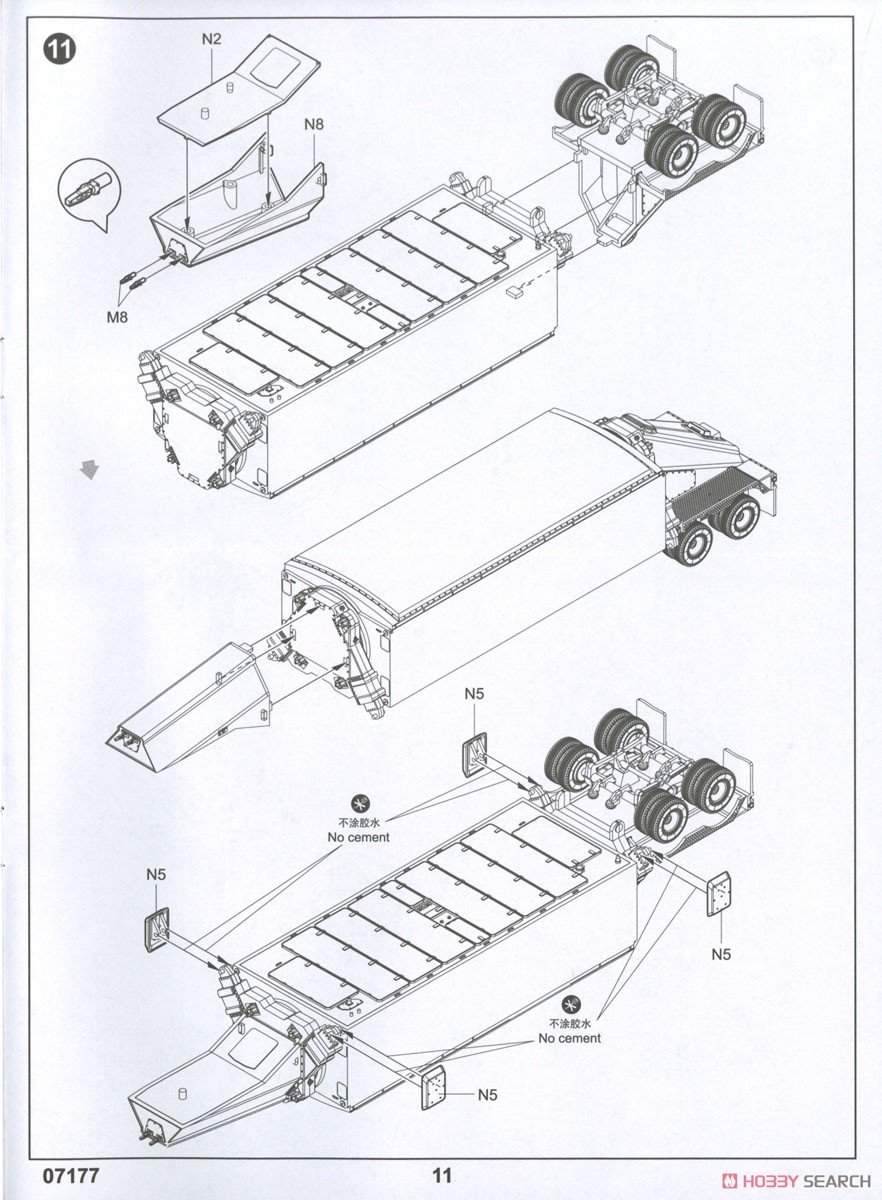 11

N2

N8

M8

N5

不涂胶水
No cement

N5

N5

不涂胶水
No cement

N5

07177

11

HOBBY SEARCH