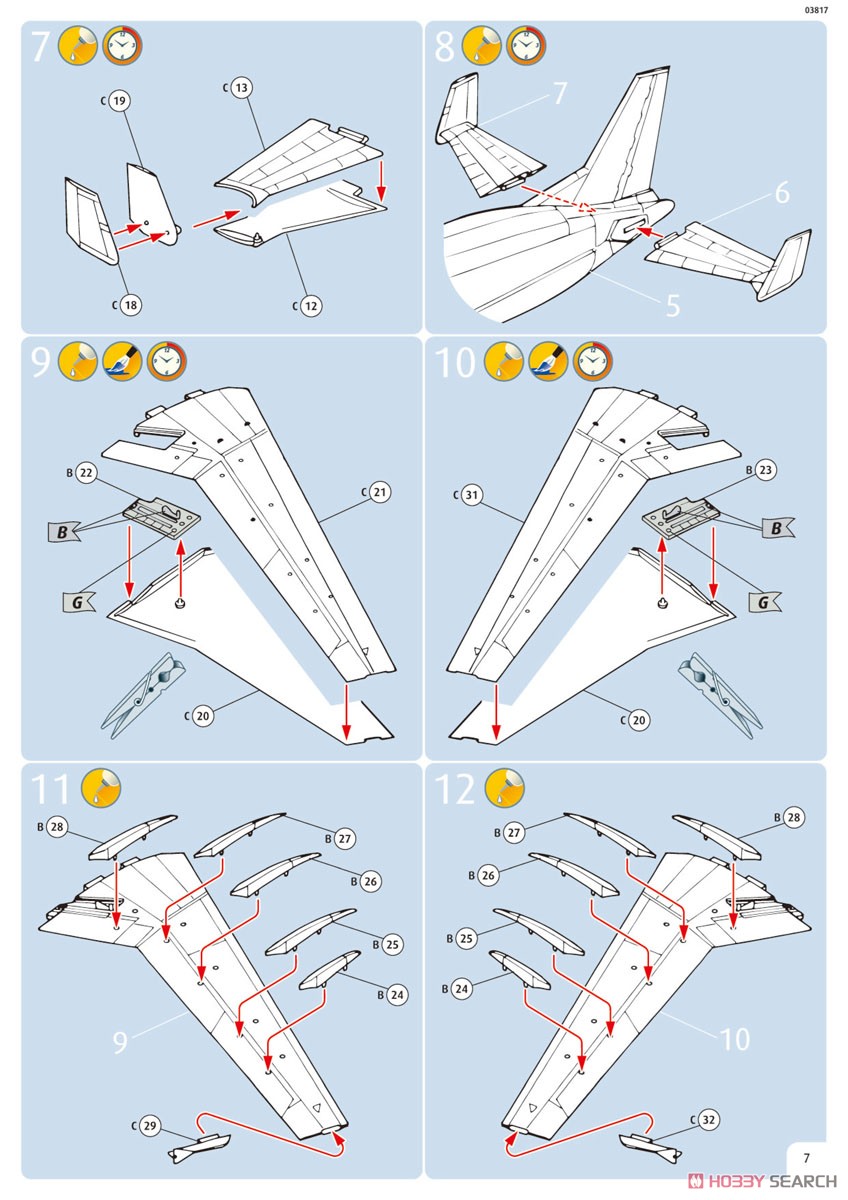 03817

7

C 19

C 13

C 18

C 12

8

7

6

5

9

B 22

C 21

B

G

C 20

10

B 23

C 31

B

G

C 20

11

B 28

B 27

B 26

B 25

B 24

9

C 29

12

B 27

B 28

B 26

B 25

B 24

10

C 32

7

HOBBY SEARCH