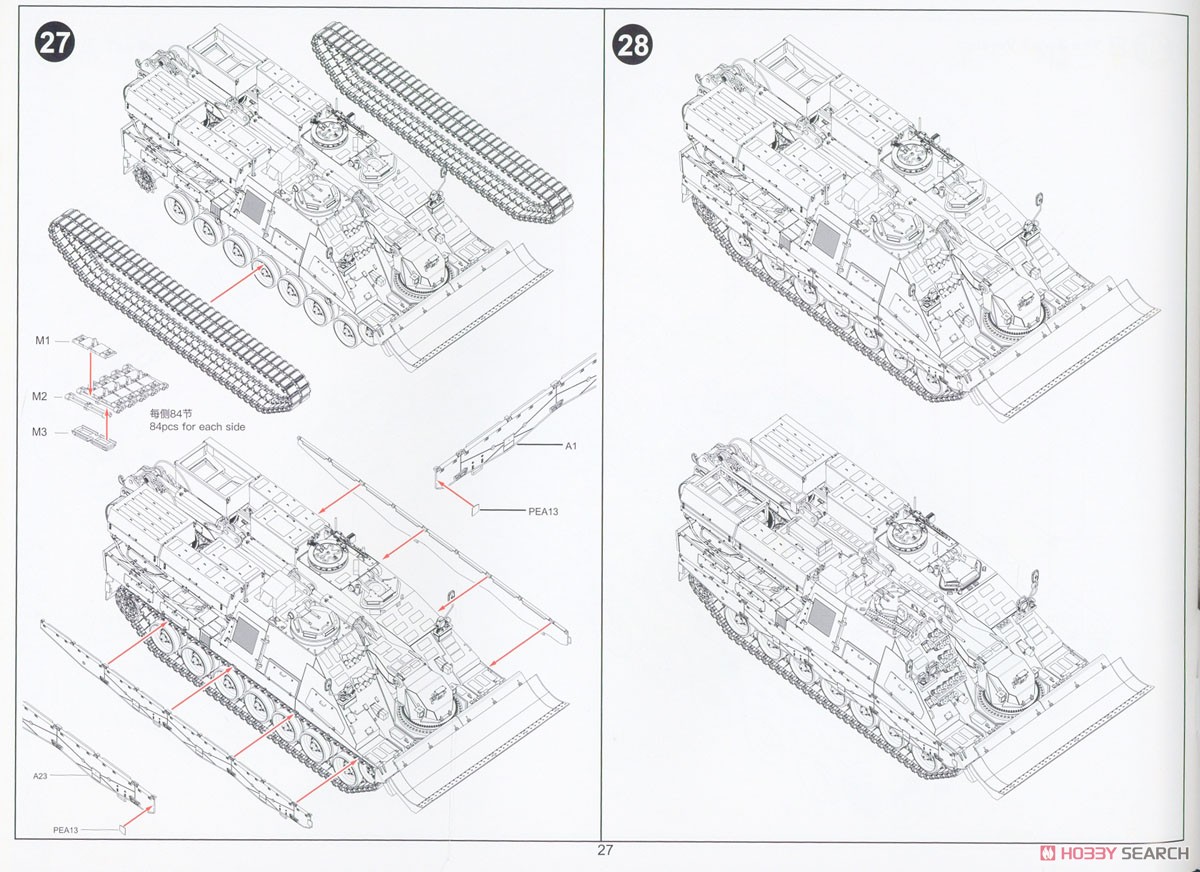 27

M1

M2

M3

每侧84节
84pcs for each side

A1

PEA13

A23

PEA13

28

27

HOBBY SEARCH