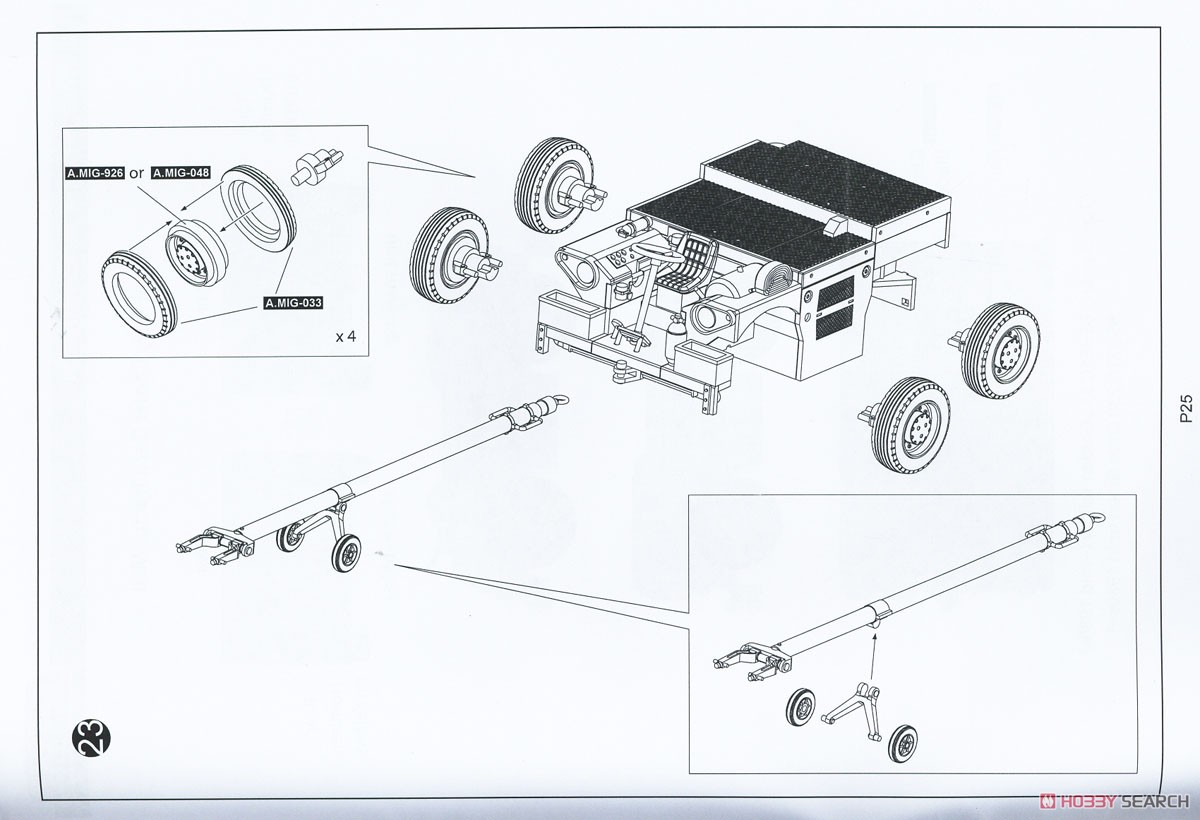 A.MIG-926 or A.MIG-048

A.MIG-033

x 4

P25

23

HOBBY SEARCH