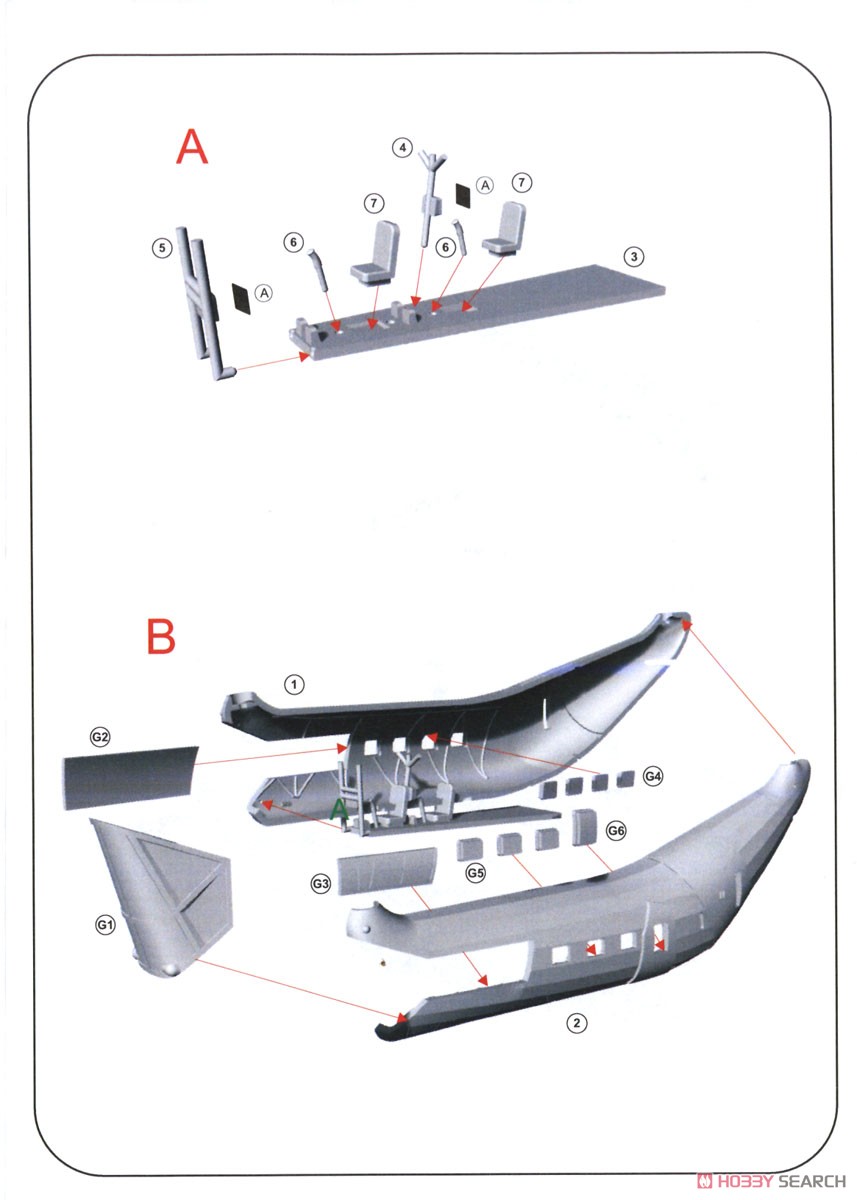 A

4
A
7
7
5
6
6
3
A

B

1
G2
G4
A
G6
G3
G5
G1
2

HOBBY SEARCH