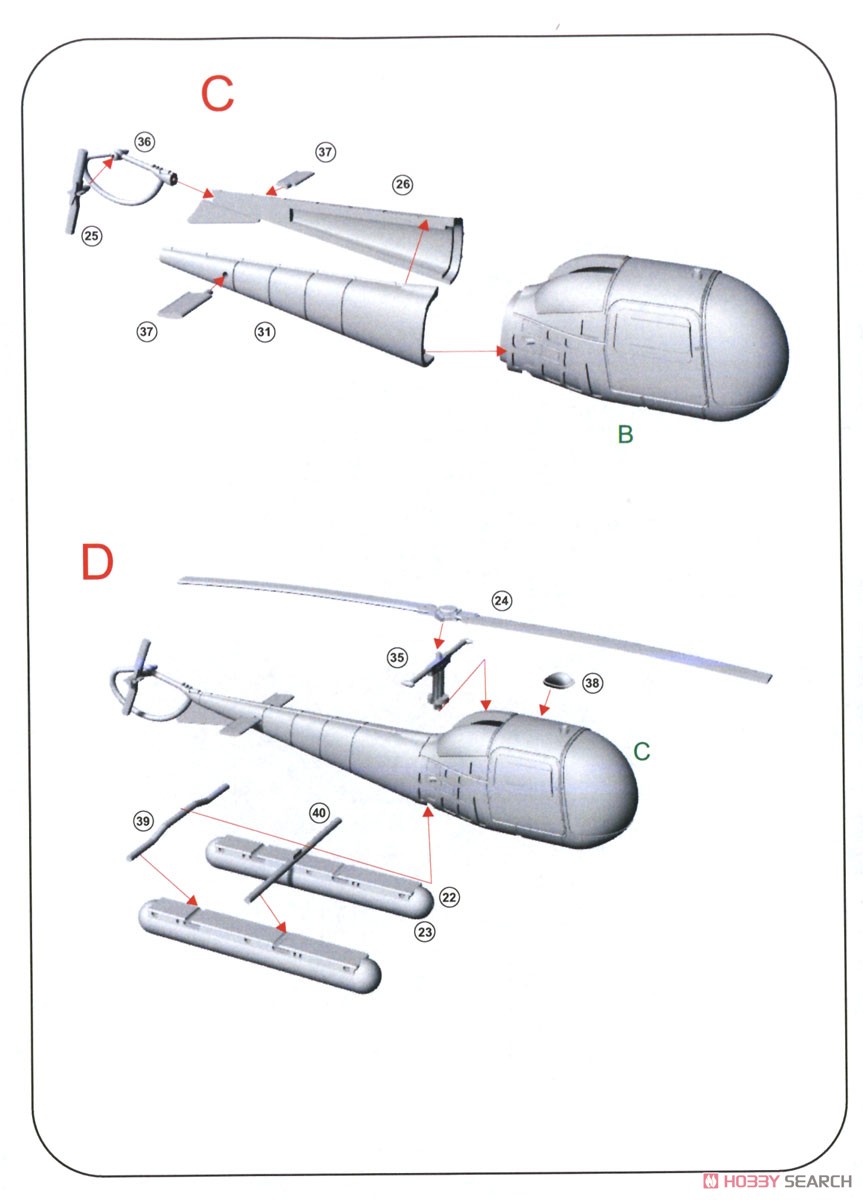 C

36

37

26

25

37

31

B

D

24

35

38

C

39

40

22

23

HOBBY SEARCH