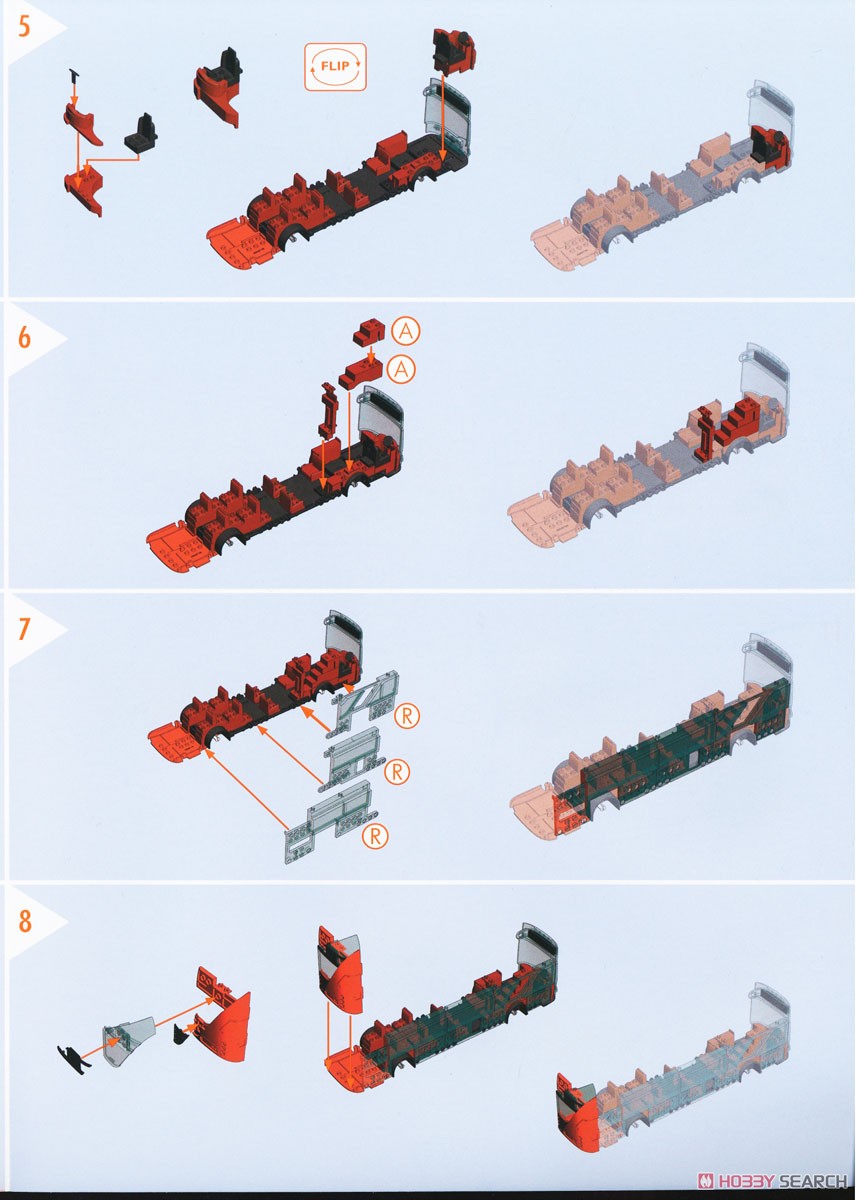 5

FLIP

6

A

A

7

R

R

R

8

HOBBY SEARCH