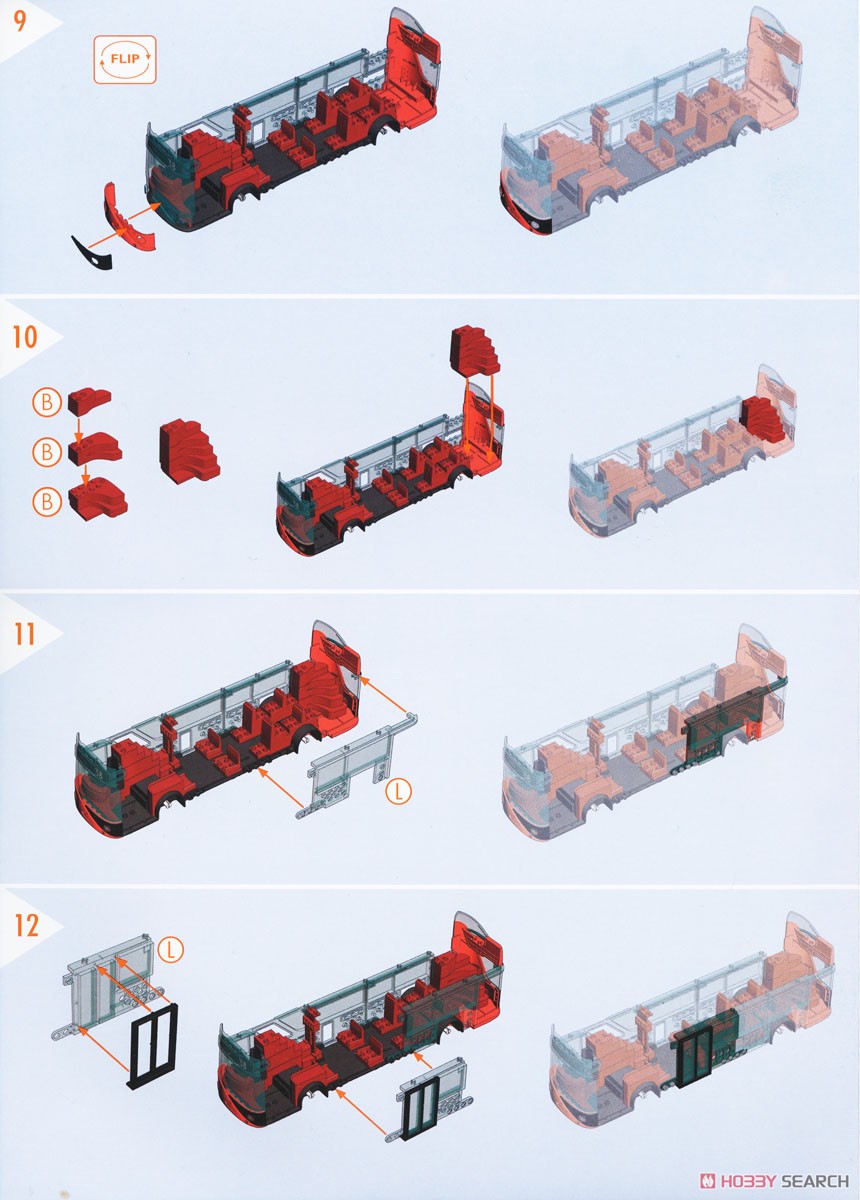 9

FLIP

10

B

B

B

11

L

12

L

HOBBY SEARCH