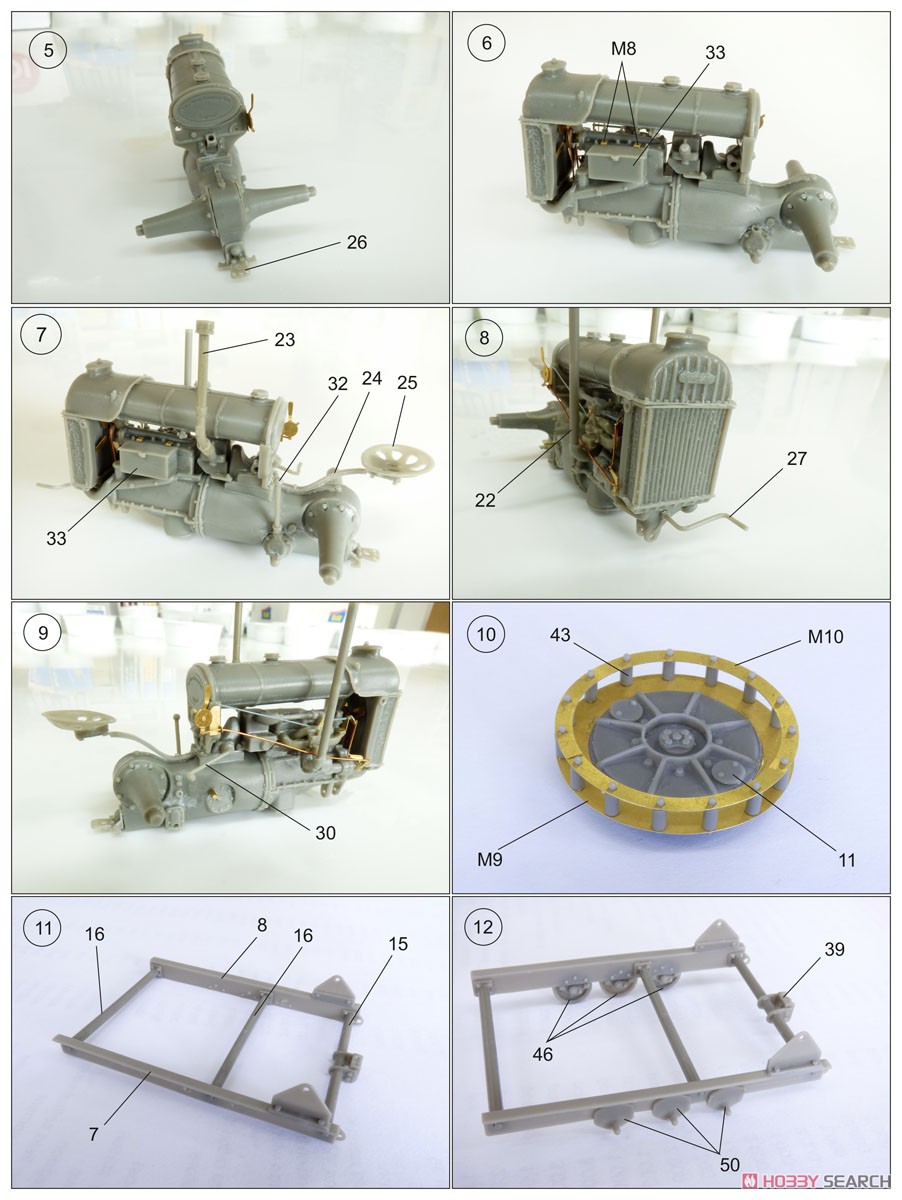 5
26

6
M8
33

7
23
32
24
25
33

8
22
27

9
30

10
43
M10
M9
11

11
16
8
16
15
7

12
39
46
50

HOBBY SEARCH