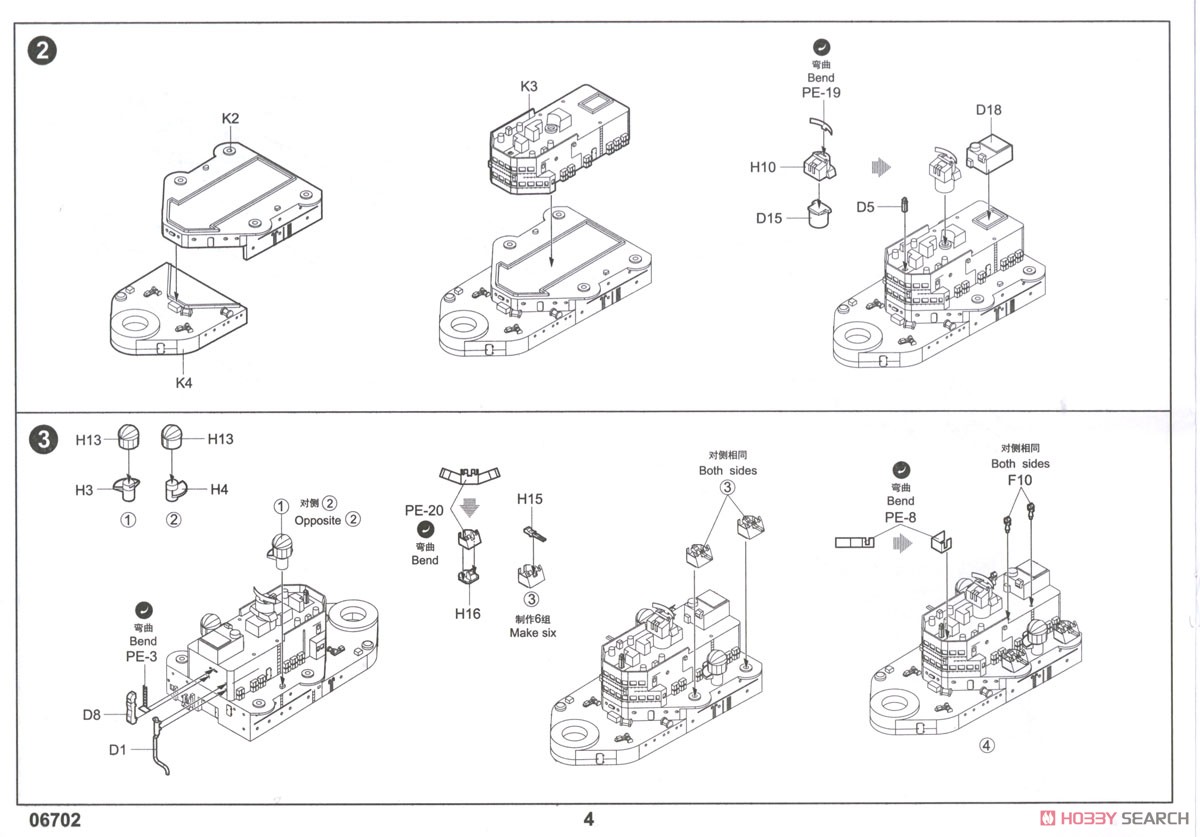 2

K2

K4

K3

弯曲
Bend
PE-19

H10

D15

D5

D18

3

H13

H13

H3

H4

①

②

① 对侧 ②
Opposite ②

弯曲
Bend
PE-3

D8

D1

PE-20
弯曲
Bend

H16

H15

③
制作6组
Make six

对侧相同
Both sides
③

弯曲
Bend
PE-8

对侧相同
Both sides
F10

④

06702

4

HOBBY SEARCH