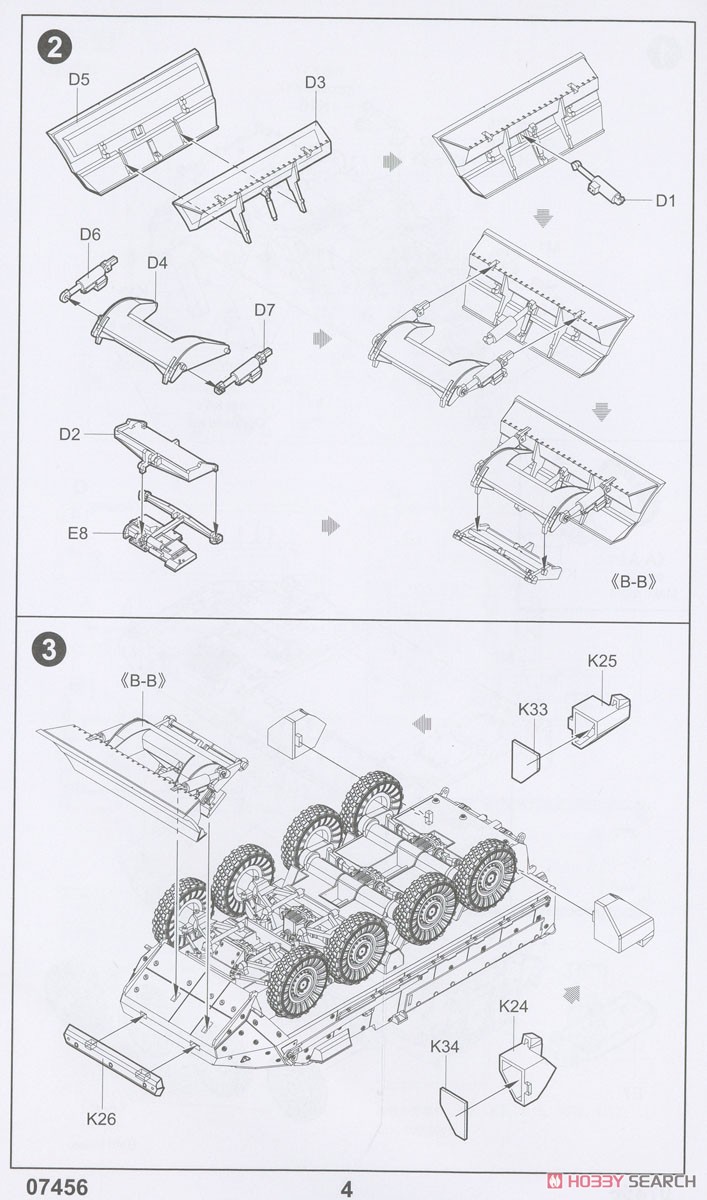 2

D5

D3

D1

D6

D4

D7

D2

E8

《B-B》

3

《B-B》

K25

K33

K24

K34

K26

07456

4

HOBBY SEARCH