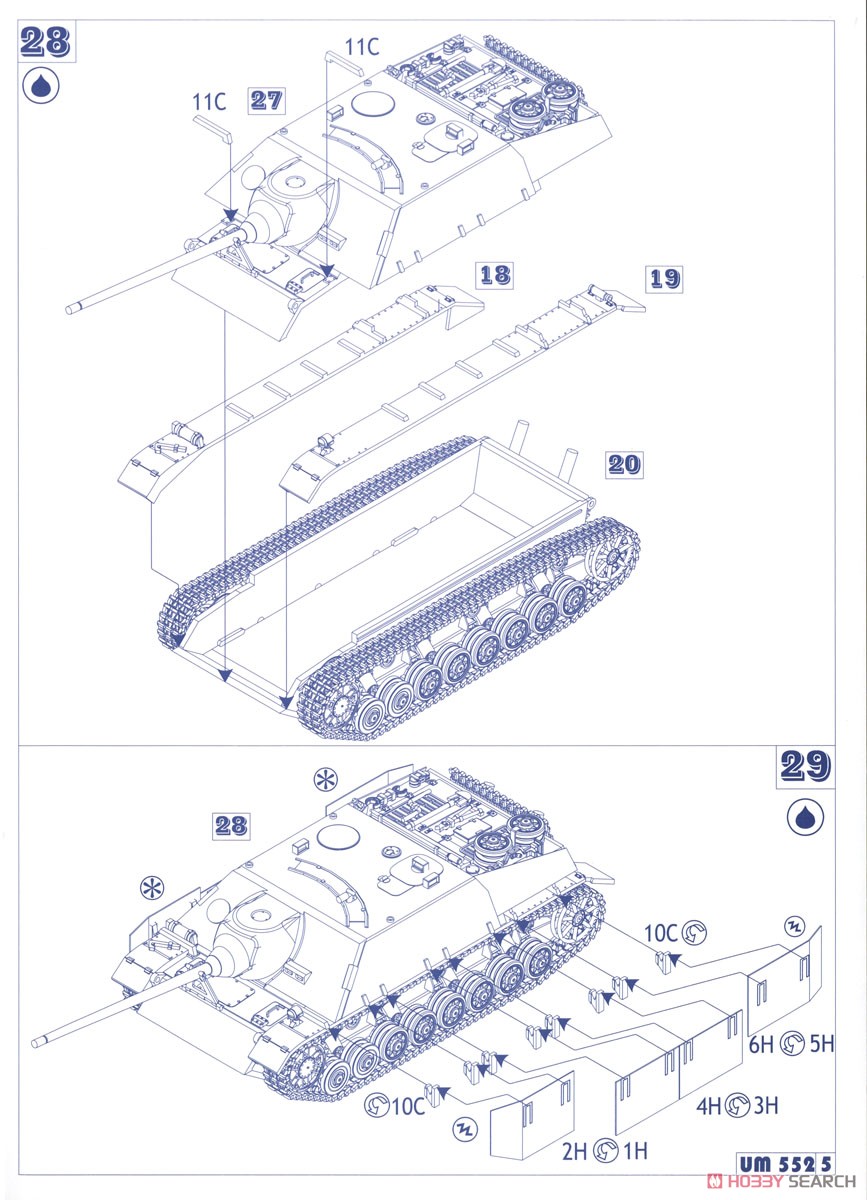 28

11C

11C 27

18

19

20

29

28

10C

6H 5H

4H 3H

10C

2H 1H

UM 552 5

HOBBY SEARCH