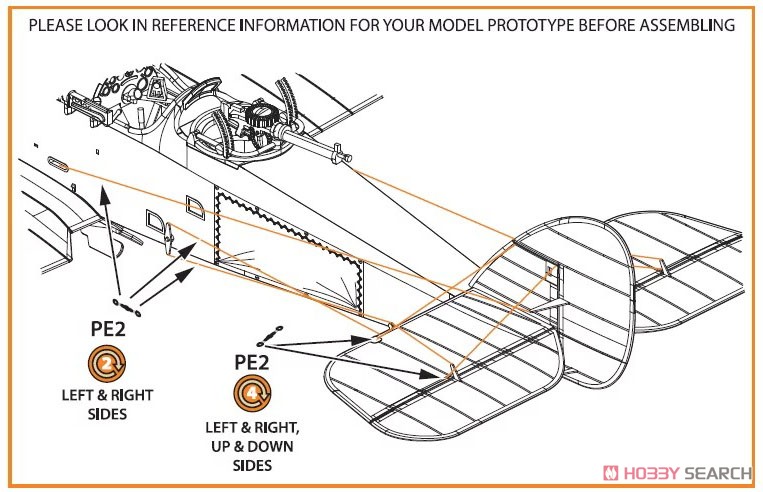 PLEASE LOOK IN REFERENCE INFORMATION FOR YOUR MODEL PROTOTYPE BEFORE ASSEMBLING

PE2

2

LEFT & RIGHT SIDES

PE2

4

LEFT & RIGHT, UP & DOWN SIDES

HOBBY SEARCH