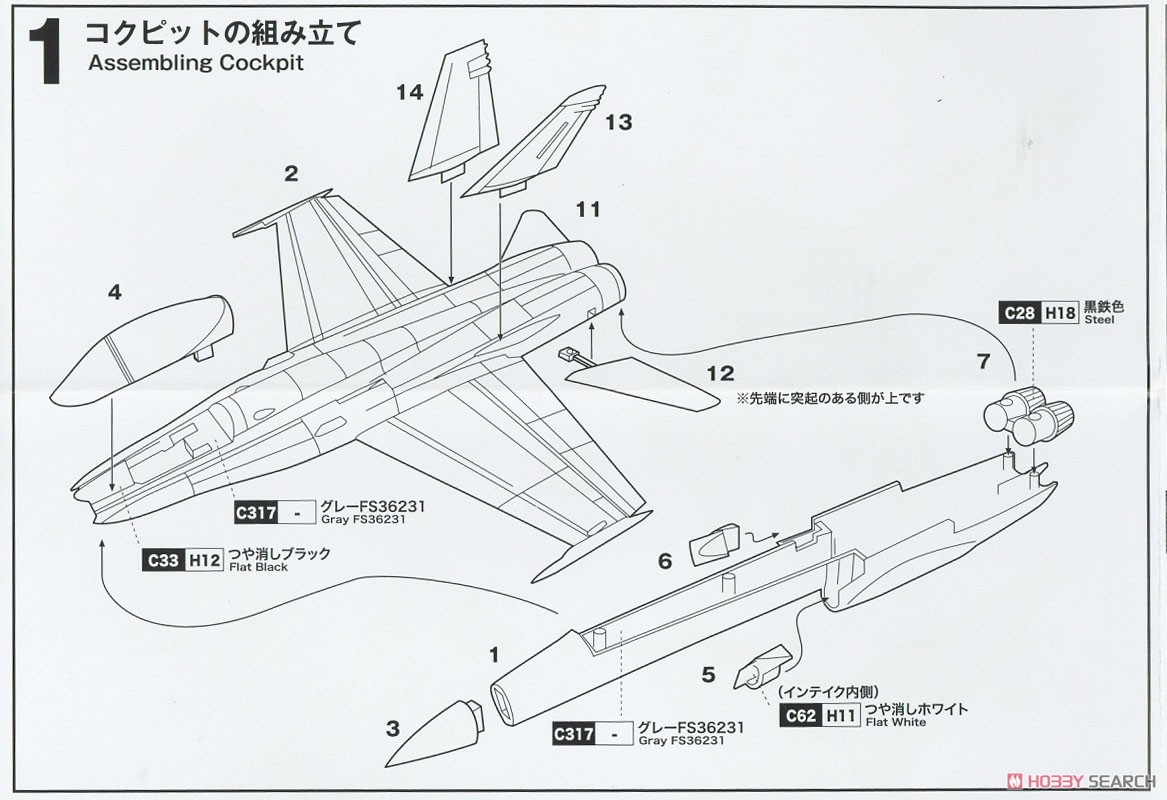 1 コクピットの組み立て
Assembling Cockpit

14

13

2

11

4

C28 H18 黒鉄色
Steel

7

12
※先端に突起のある側が上です

C317 - グレーFS36231
Gray FS36231

C33 H12 つや消しブラック
Flat Black

6

1

5

(インテイク内側)
C62 H11 つや消しホワイト
Flat White

3

C317 - グレーFS36231
Gray FS36231

HOBBY SEARCH