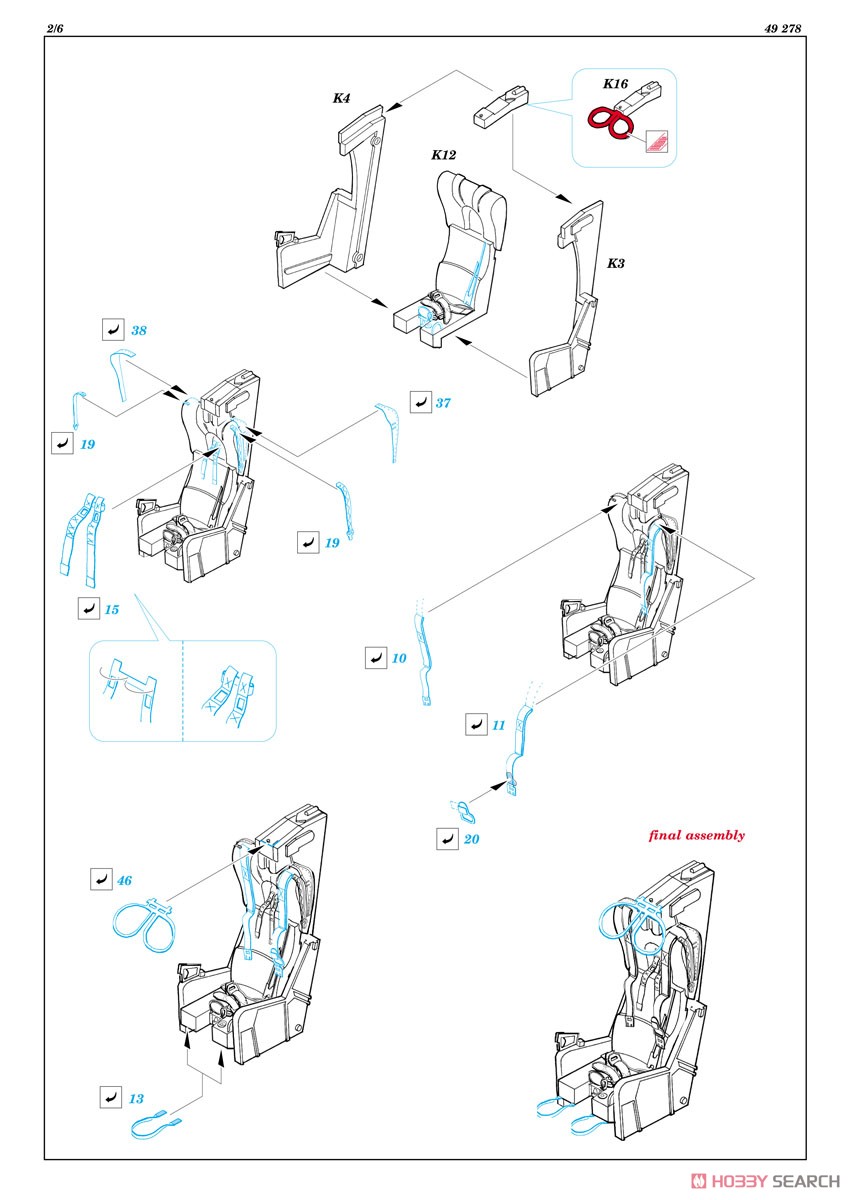 2/6

49 278

K4

K16

K12

K3

38

37

19

19

15

10

11

20

final assembly

46

13

2/6

HOBBY SEARCH