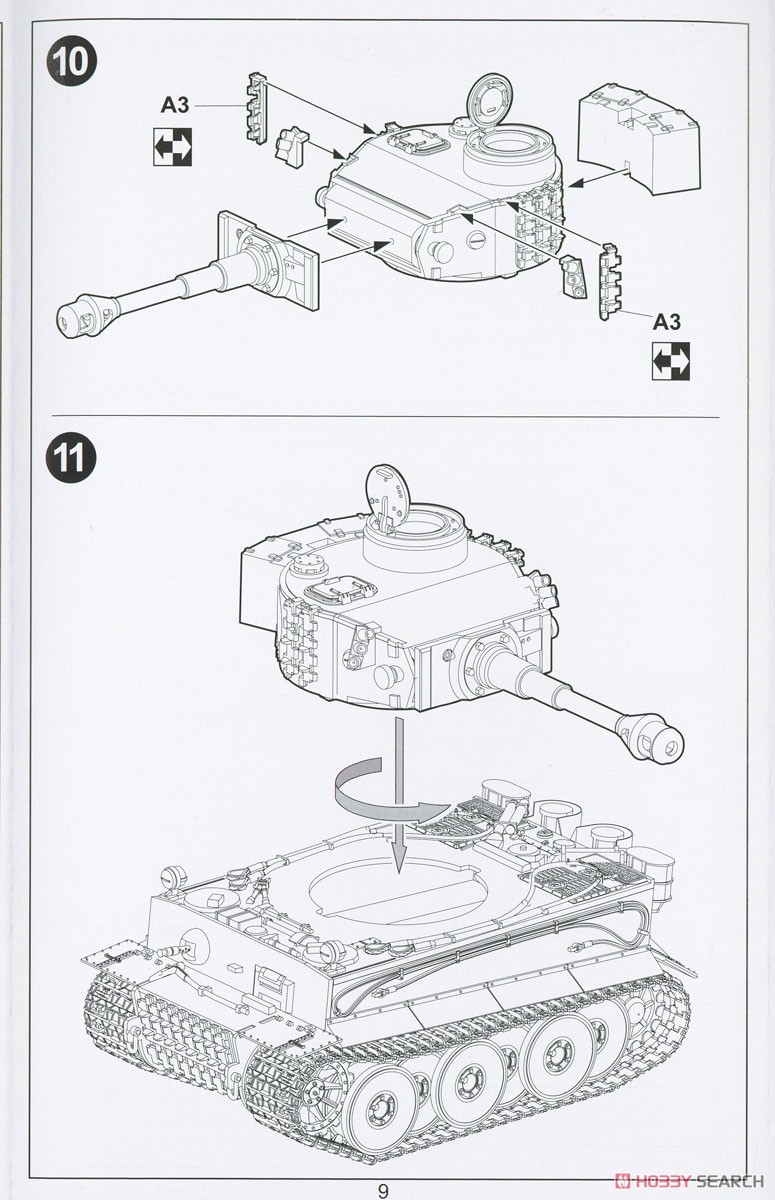 10

A3

A3

11

9

HOBBY SEARCH