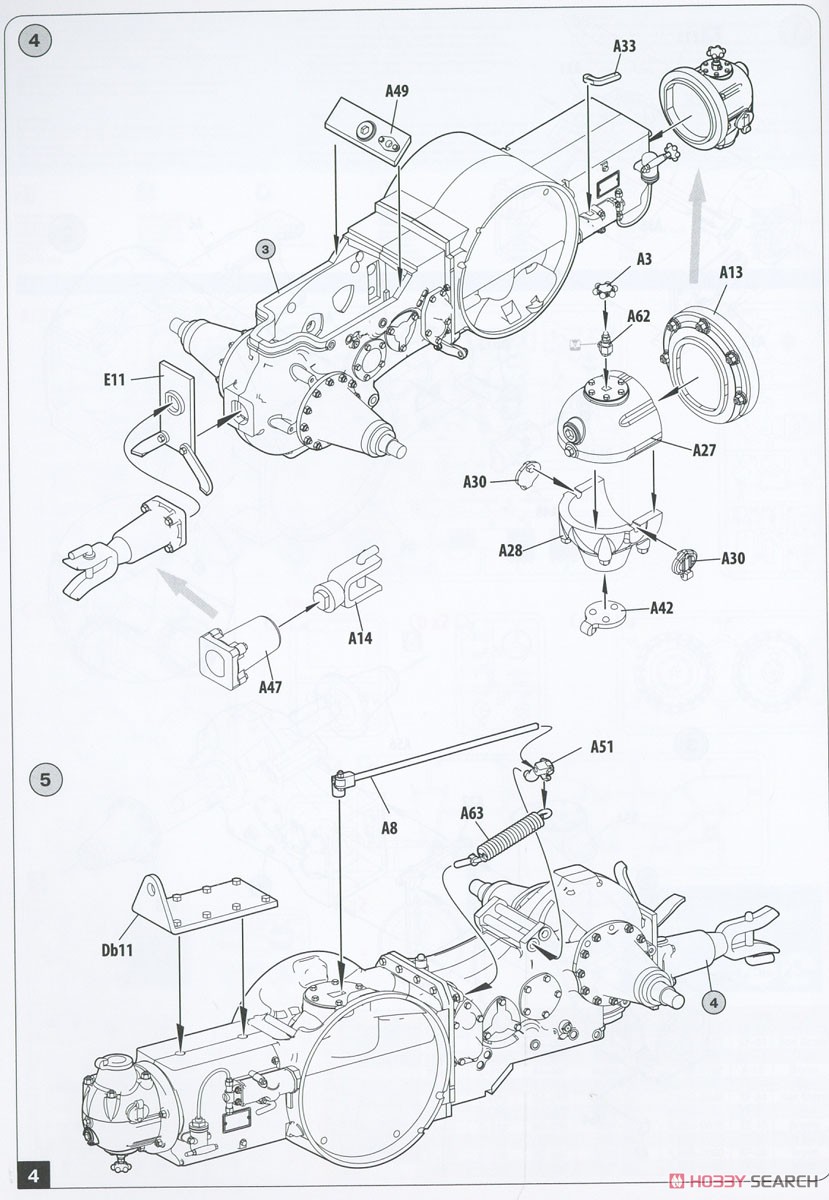 4

A33

A49

3

A3

A13

A62

E11

A27

A30

A28

A30

A42

A14

A47

5

A51

A8

A63

Db11

4

4

HOBBY SEARCH