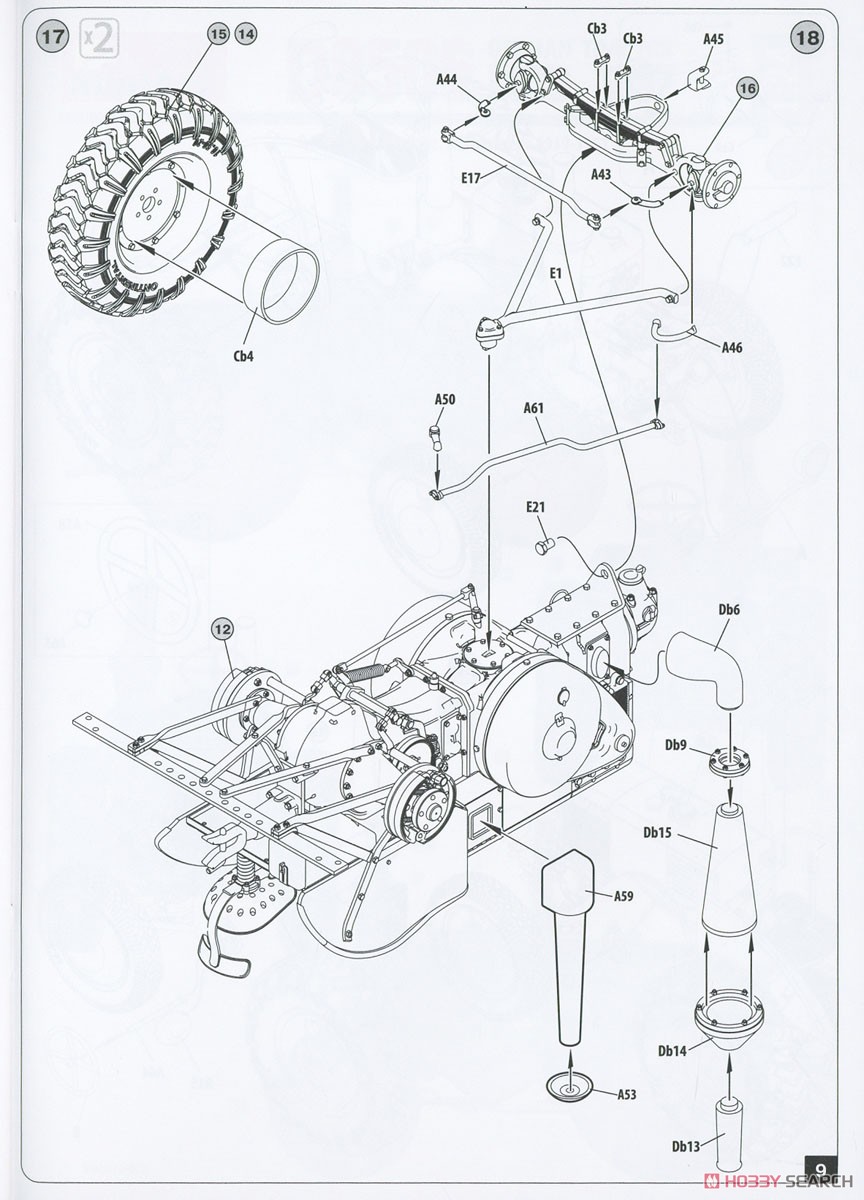 17
x2
15 14
Cb4
18
Cb3
Cb3
A45
A44
16
E17
A43
E1
A46
A50
A61
E21
12
Db6
Db9
Db15
A59
Db14
A53
Db13
9
HOBBY SEARCH