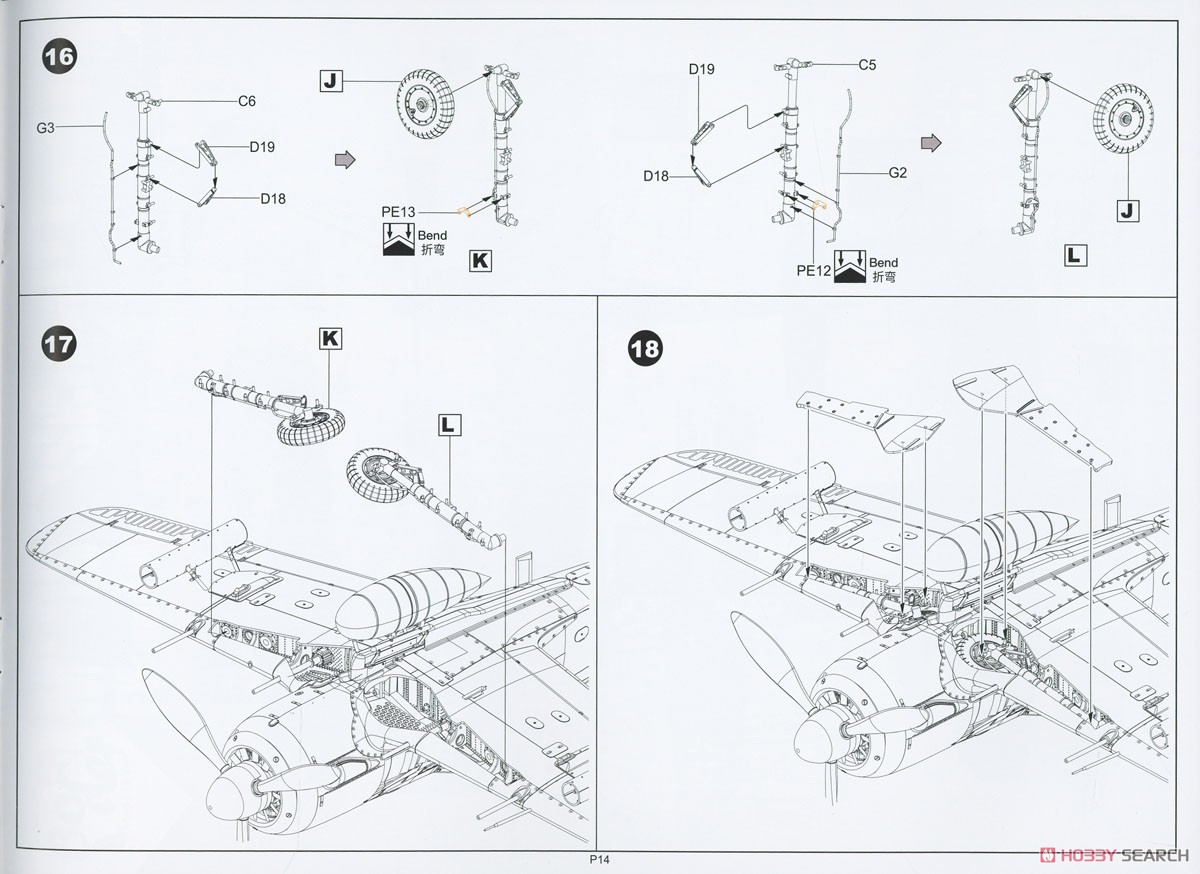 16

G3
C6
D19
D18

J

PE13
Bend
折弯
K

D19
C5
D18
G2
PE12
Bend
折弯

J
L

17
K
L

18

P14

HOBBY SEARCH