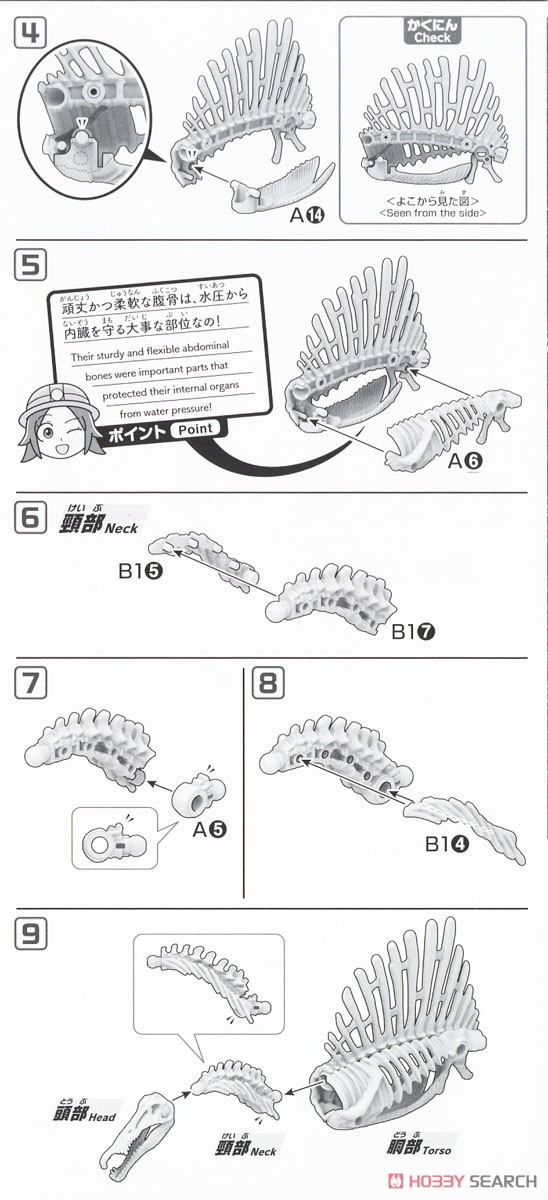 4

かくにん Check

A⓮

<よこから見た図>
<Seen from the side>

5

頑丈かつ柔軟な腹骨は、水圧から内臓を守る大事な部位なの！

Their sturdy and flexible abdominal bones were important parts that protected their internal organs from water pressure!

ポイント Point

A❻

6

頸部 Neck

B1❺

B1❼

7

A❺

8

B1❹

9

頭部 Head

頸部 Neck

胴部 Torso

HOBBY SEARCH